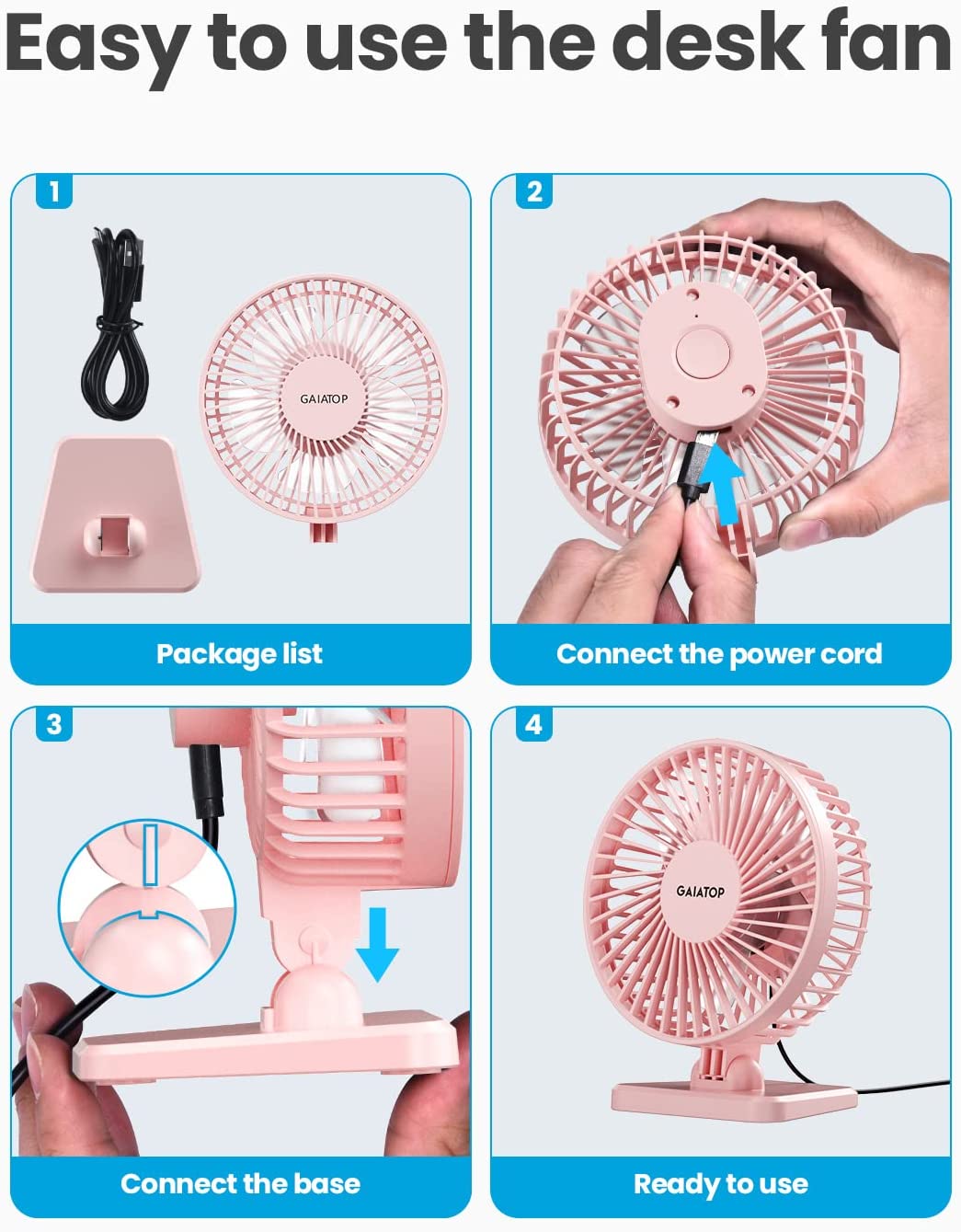 Easy to use the desk fan

1

GAIATOP

Package list

2

Connect the power cord

3

Connect the base

4

GAIATOP

Ready to use