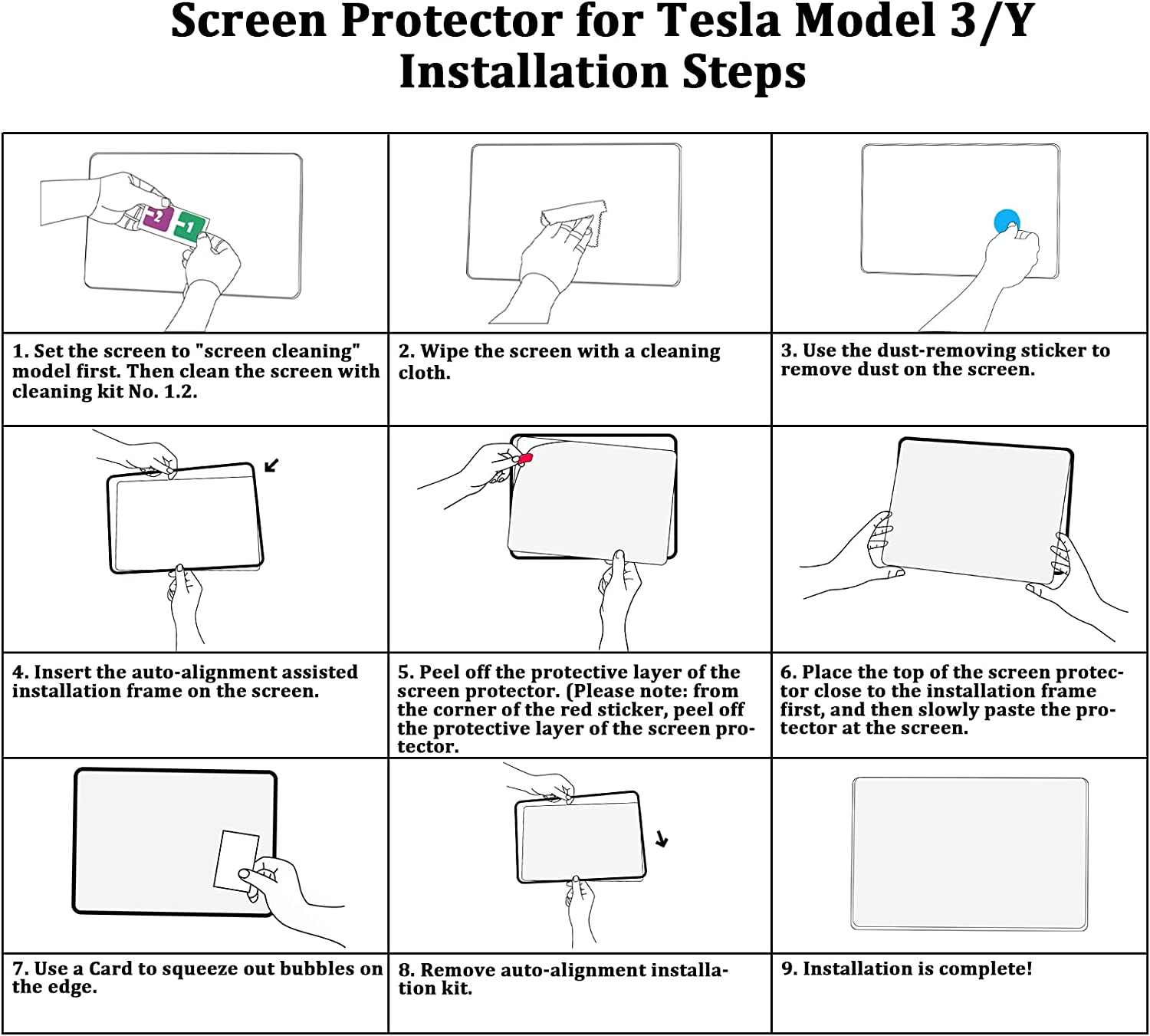 Screen Protector for Tesla Model 3/Y
Installation Steps

2 1

1. Set the screen to "screen cleaning" model first. Then clean the screen with cleaning kit No. 1.2.

2. Wipe the screen with a cleaning cloth.

3. Use the dust-removing sticker to remove dust on the screen.

4. Insert the auto-alignment assisted installation frame on the screen.

5. Peel off the protective layer of the screen protector. (Please note: from the corner of the red sticker, peel off the protective layer of the screen protector.

6. Place the top of the screen protector close to the installation frame first, and then slowly paste the protector at the screen.

7. Use a Card to squeeze out bubbles on the edge.

8. Remove auto-alignment installation kit.

9. Installation is complete!