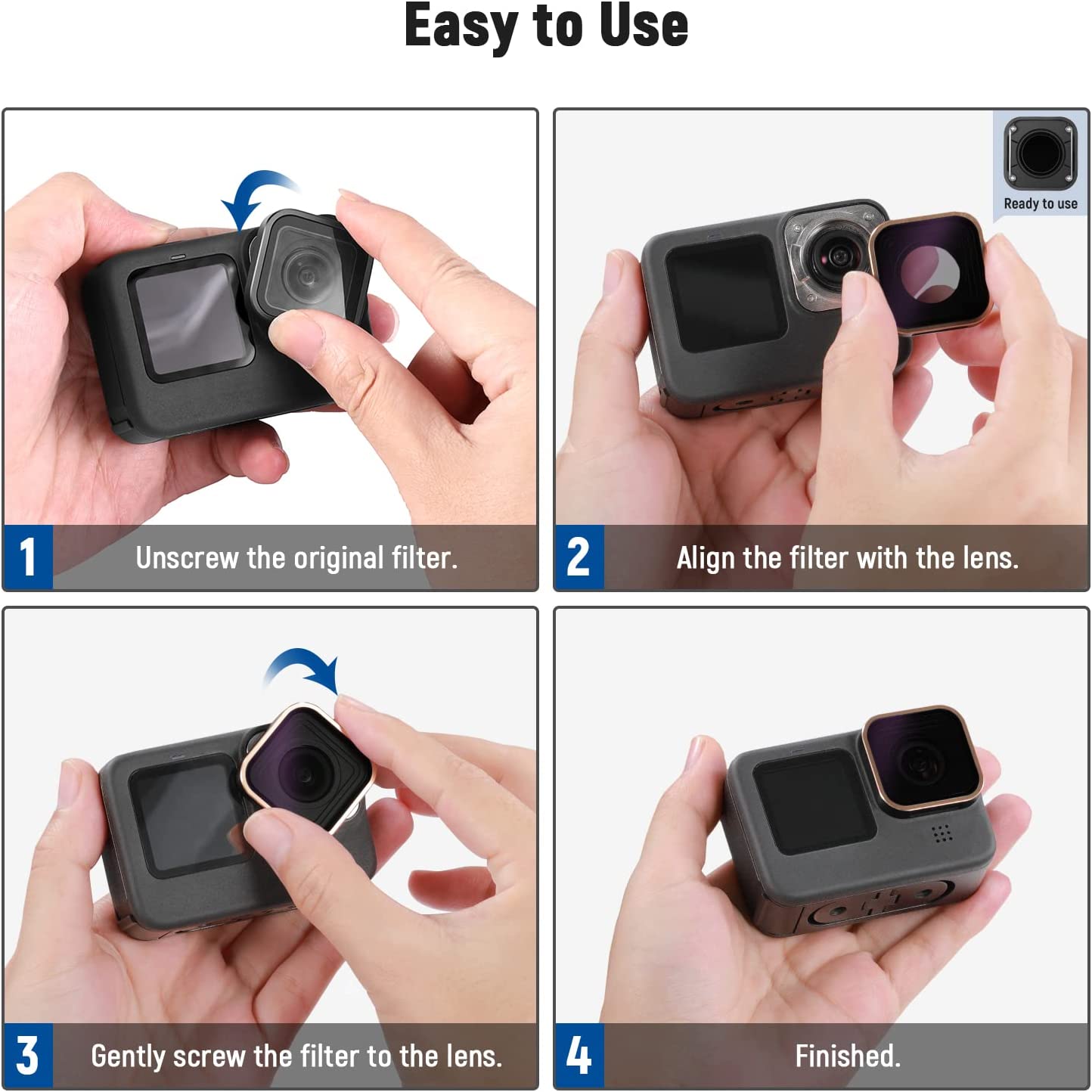 Easy to Use

1 Unscrew the original filter.

Ready to use

2 Align the filter with the lens.

3 Gently screw the filter to the lens.

4 Finished.