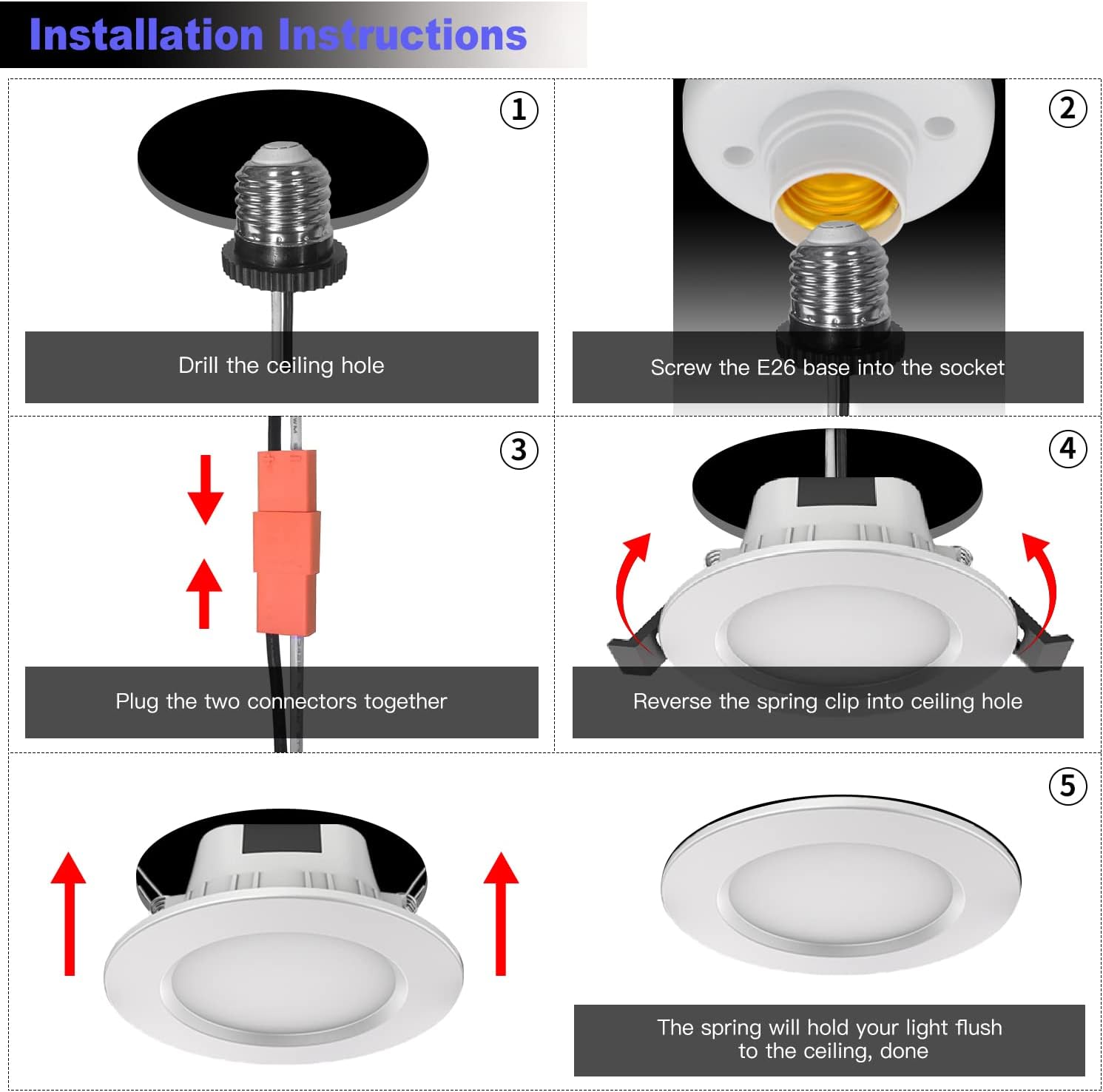 Installation Instructions

1

Drill the ceiling hole

2

Screw the E26 base into the socket

3

Plug the two connectors together

4

Reverse the spring clip into ceiling hole

5

The spring will hold your light flush to the ceiling, done