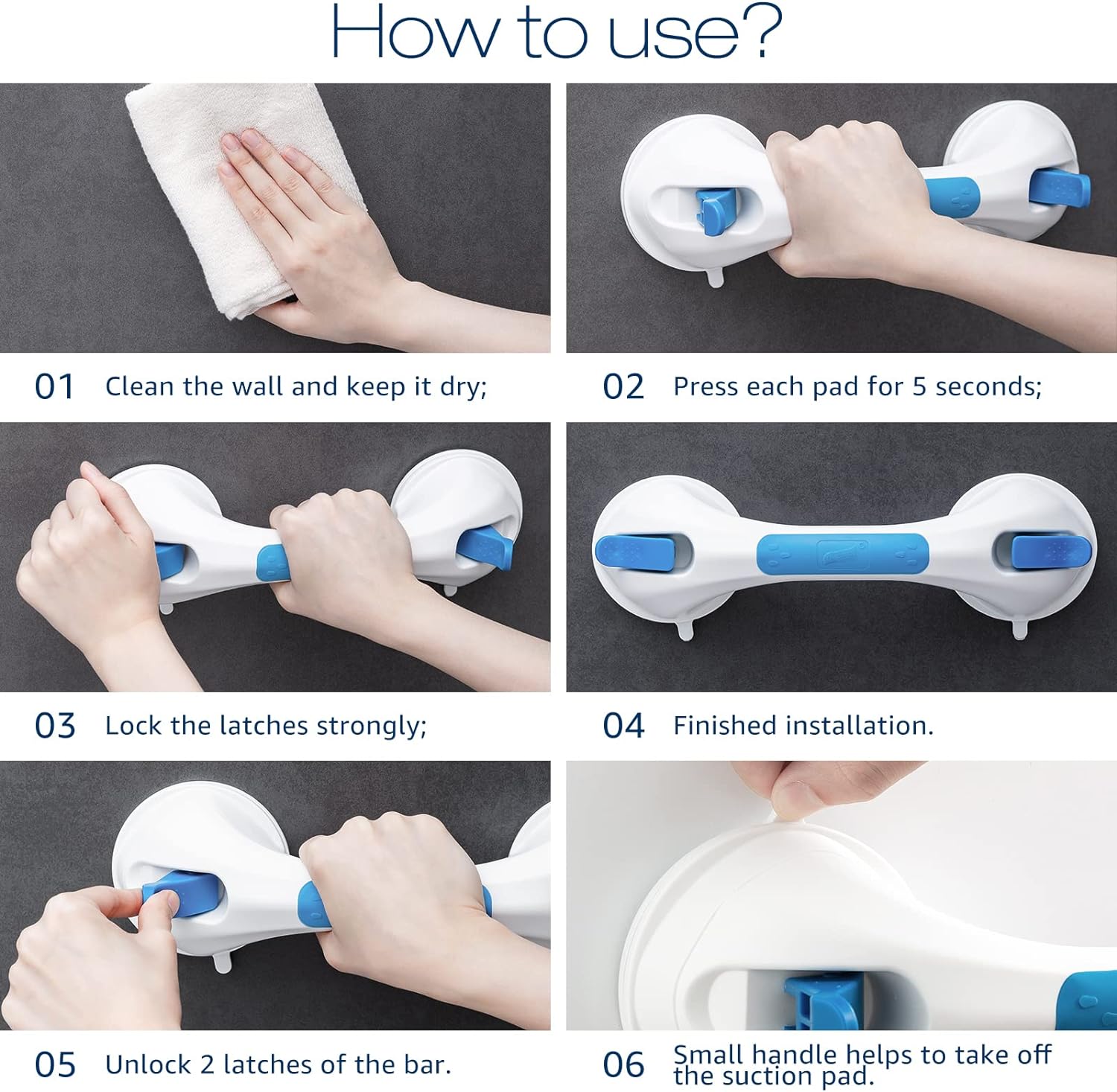 How to use?

01 Clean the wall and keep it dry;

02 Press each pad for 5 seconds;

03 Lock the latches strongly;

04 Finished installation.

05 Unlock 2 latches of the bar.

06 Small handle helps to take off the suction pad.