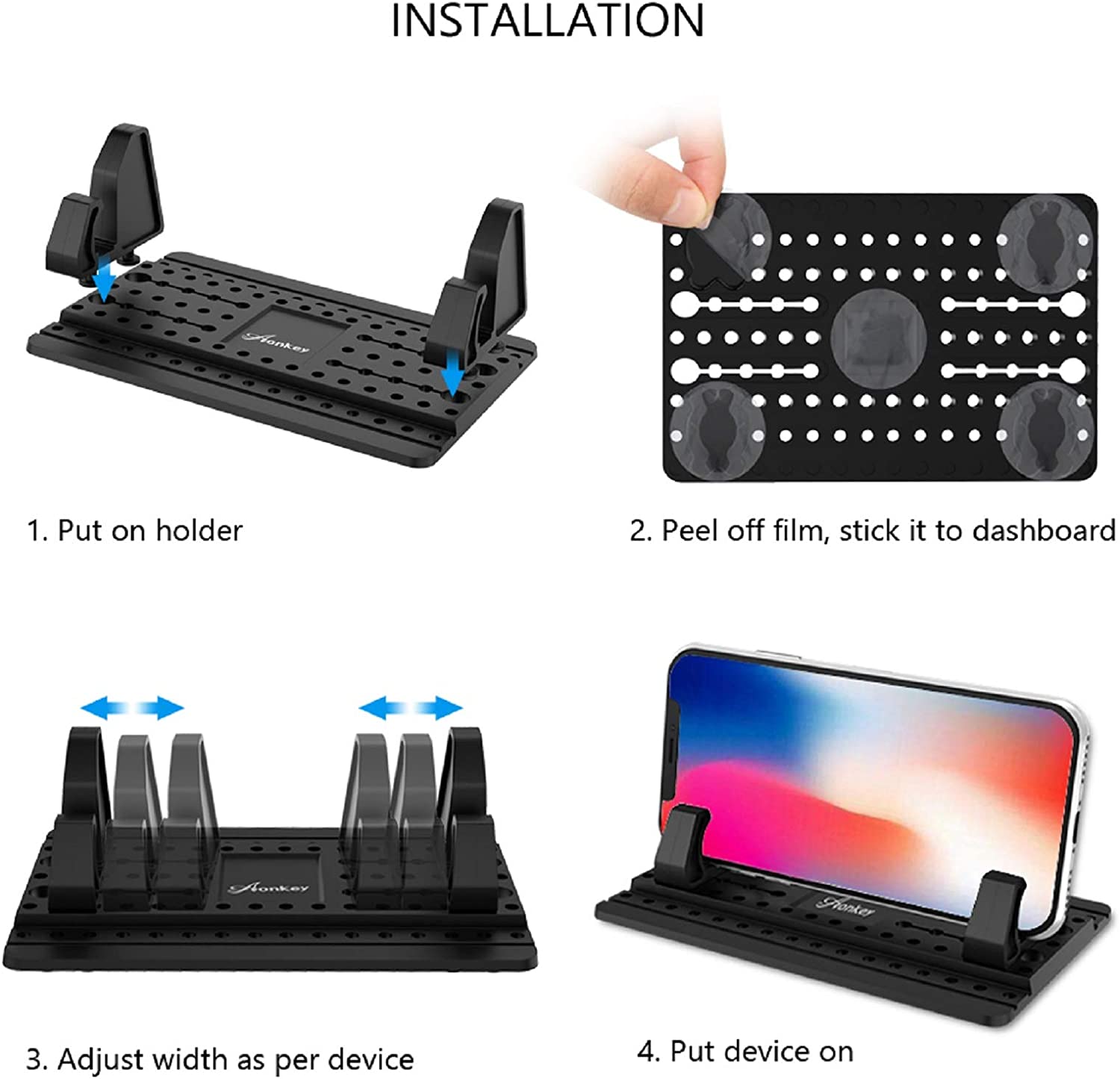 INSTALLATION

Aonkey

1. Put on holder

2. Peel off film, stick it to dashboard

Aonkey

3. Adjust width as per device

Aonkey

4. Put device on