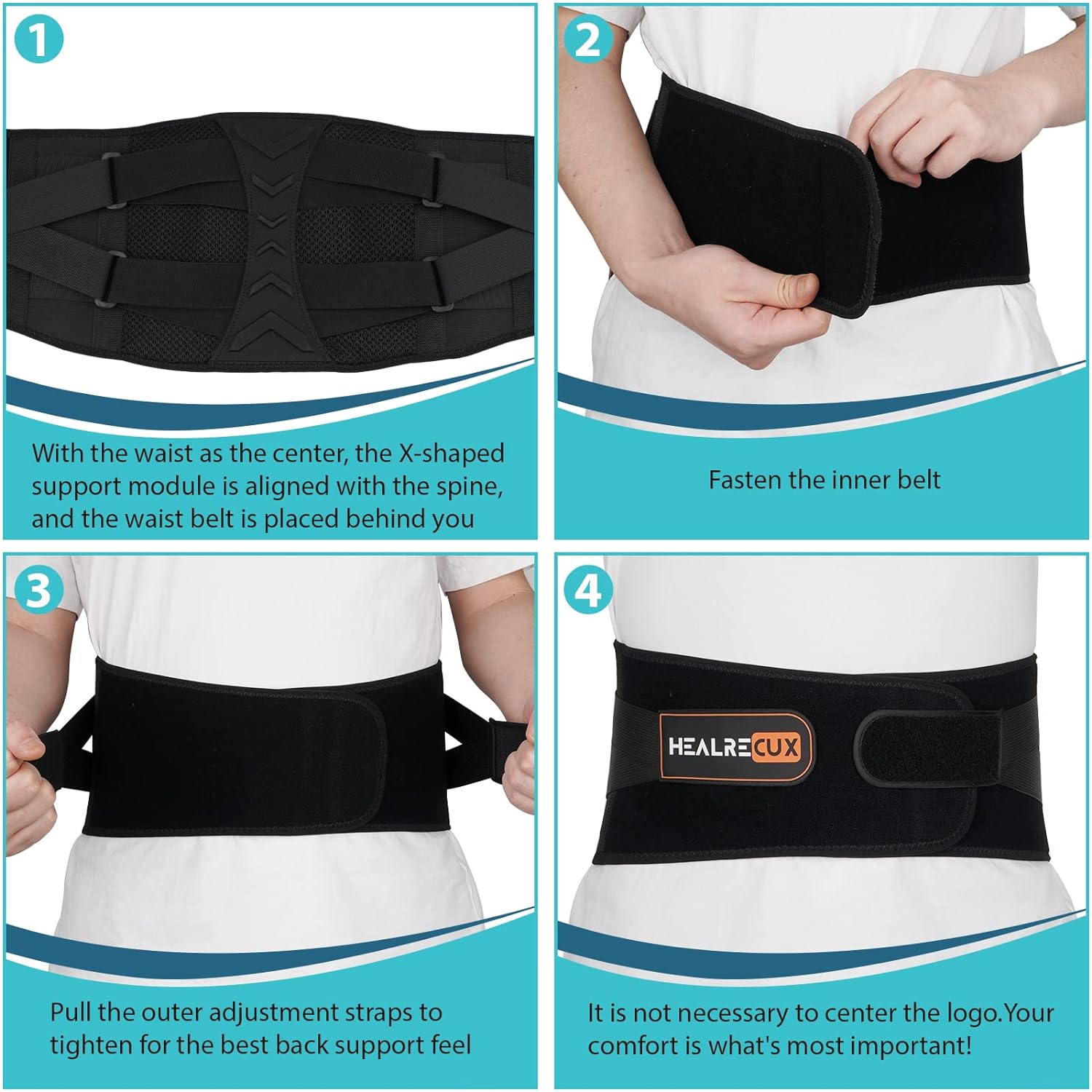 1

With the waist as the center, the X-shaped support module is aligned with the spine, and the waist belt is placed behind you

2

Fasten the inner belt

3

Pull the outer adjustment straps to tighten for the best back support feel

4

HEALRECUX

It is not necessary to center the logo.Your comfort is what's most important!