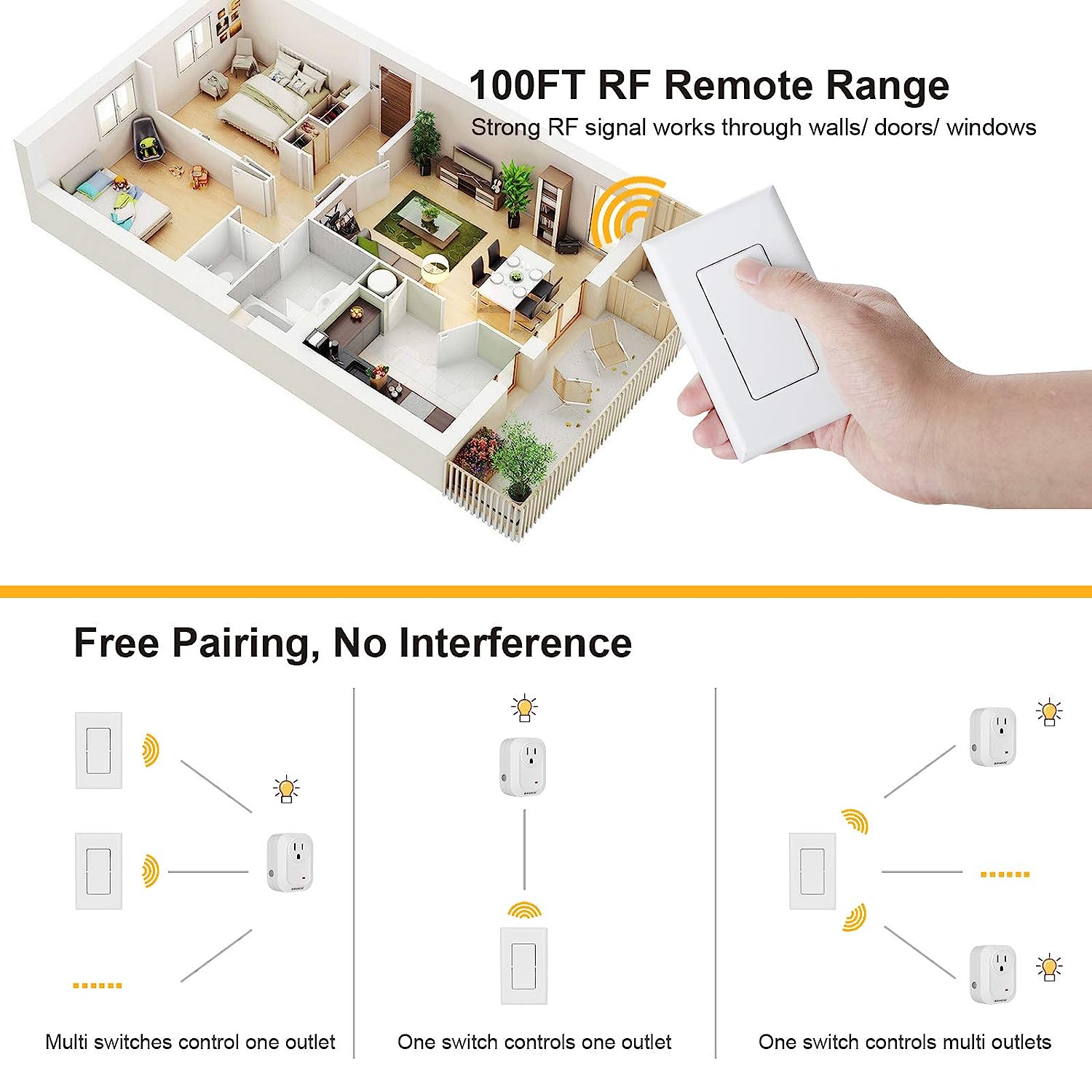 100FT RF Remote Range
Strong RF signal works through walls/ doors/ windows

Free Pairing, No Interference

Multi switches control one outlet

One switch controls one outlet

One switch controls multi outlets