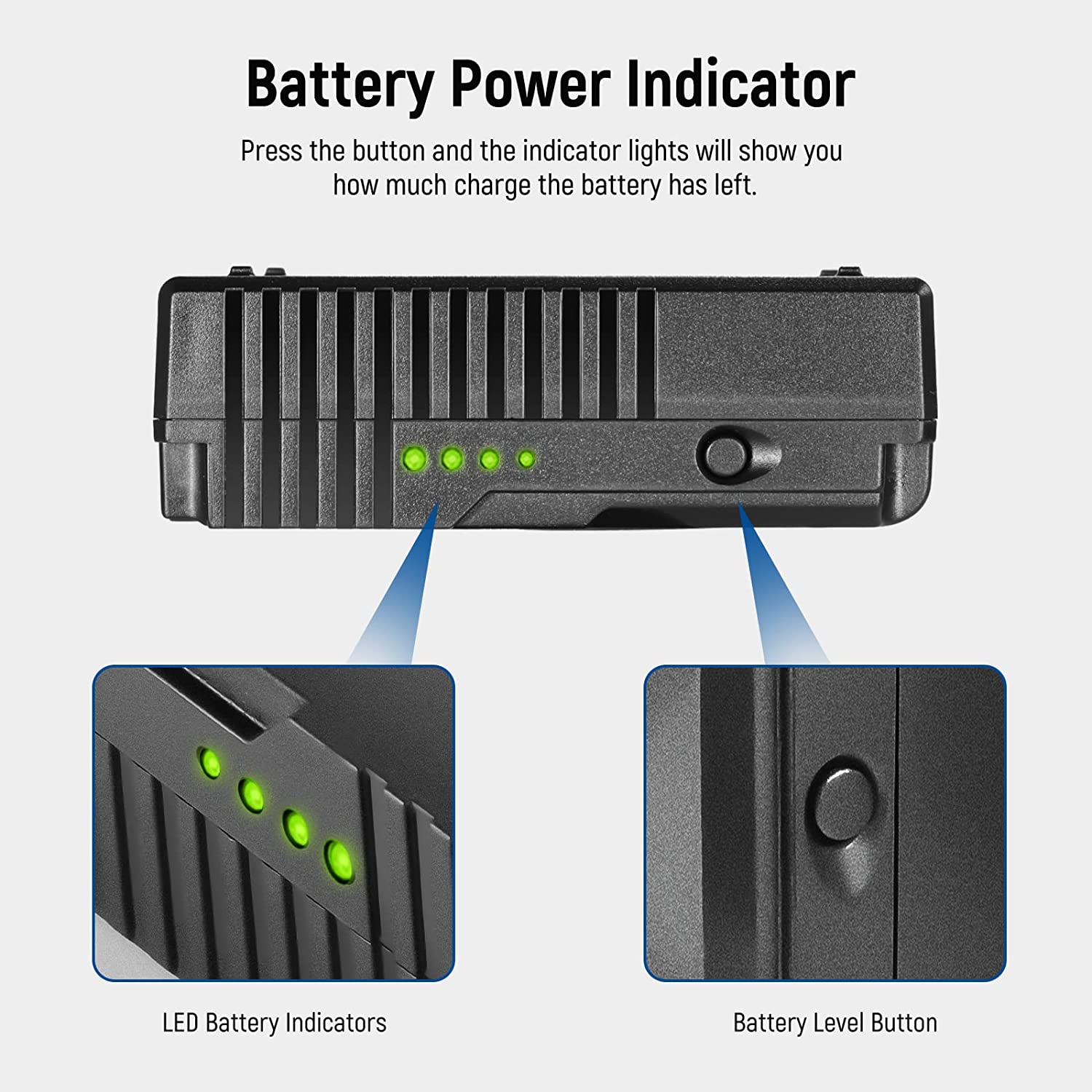 Battery Power Indicator

Press the button and the indicator lights will show you how much charge the battery has left.

LED Battery Indicators

Battery Level Button