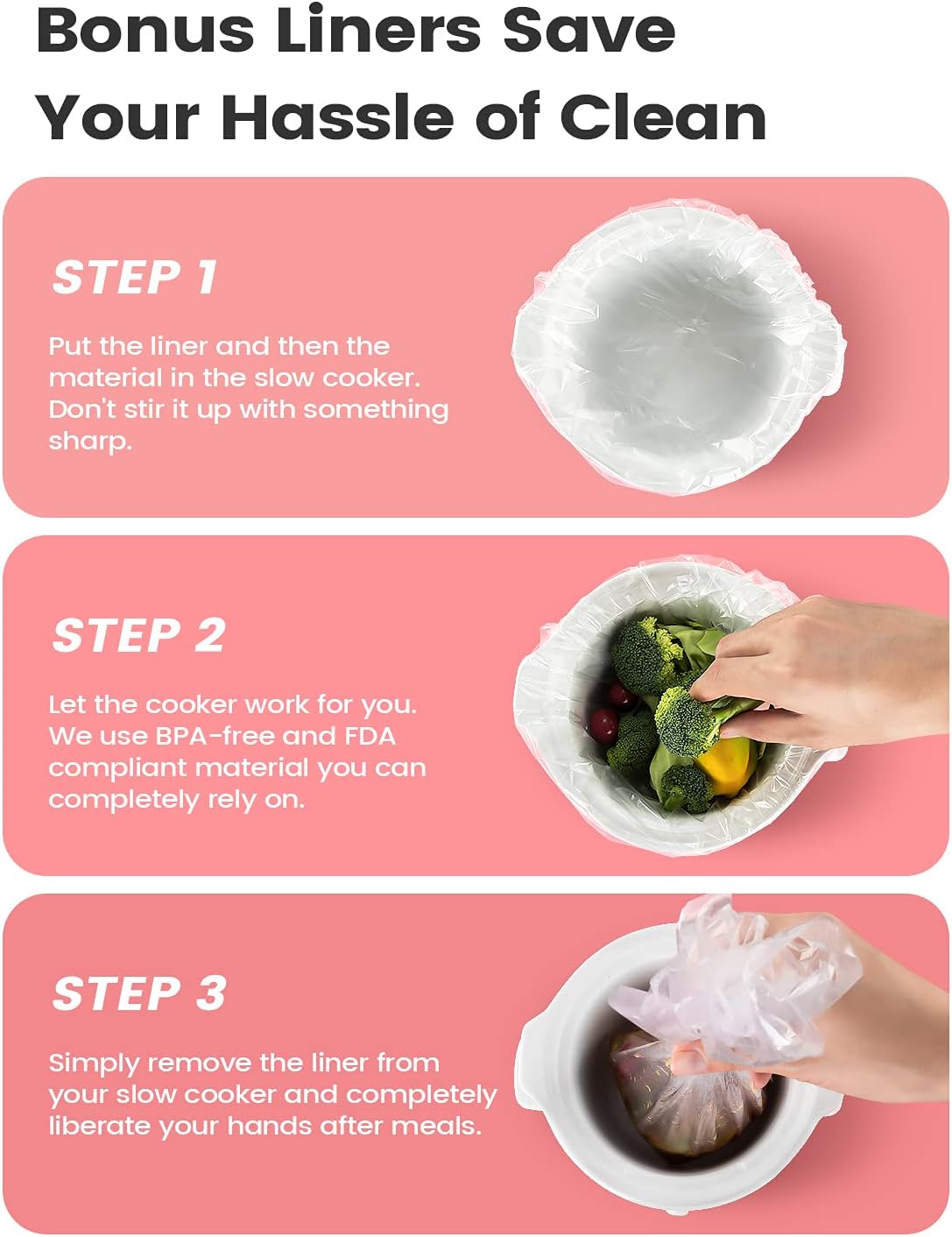 Bonus Liners Save Your Hassle of Clean

STEP 1

Put the liner and then the material in the slow cooker. Don't stir it up with something sharp.

STEP 2

Let the cooker work for you. We use BPA-free and FDA compliant material you can completely rely on.

STEP 3

Simply remove the liner from your slow cooker and completely liberate your hands after meals.