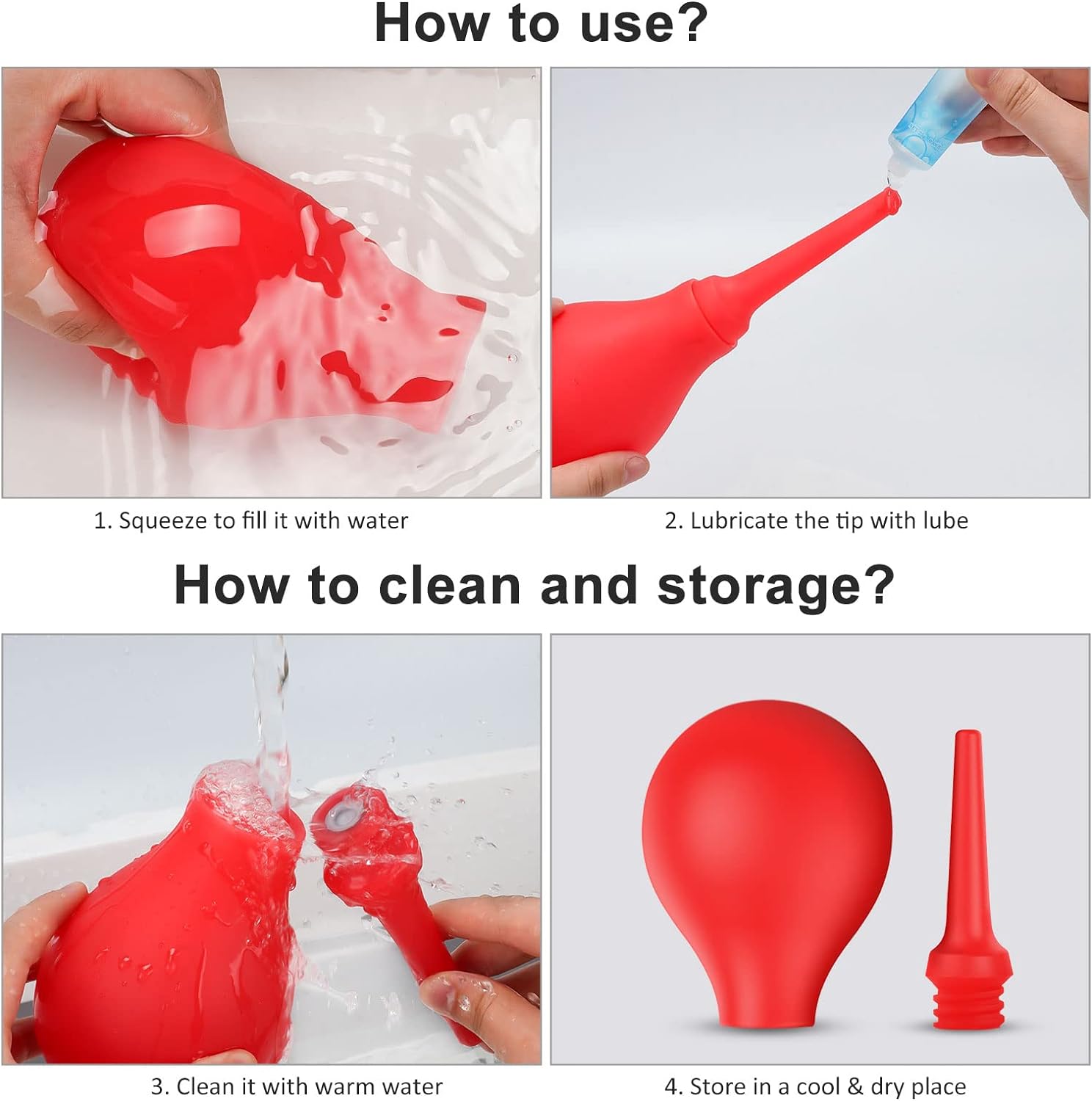 How to use?

1. Squeeze to fill it with water

2. Lubricate the tip with lube

How to clean and storage?

3. Clean it with warm water

4. Store in a cool & dry place