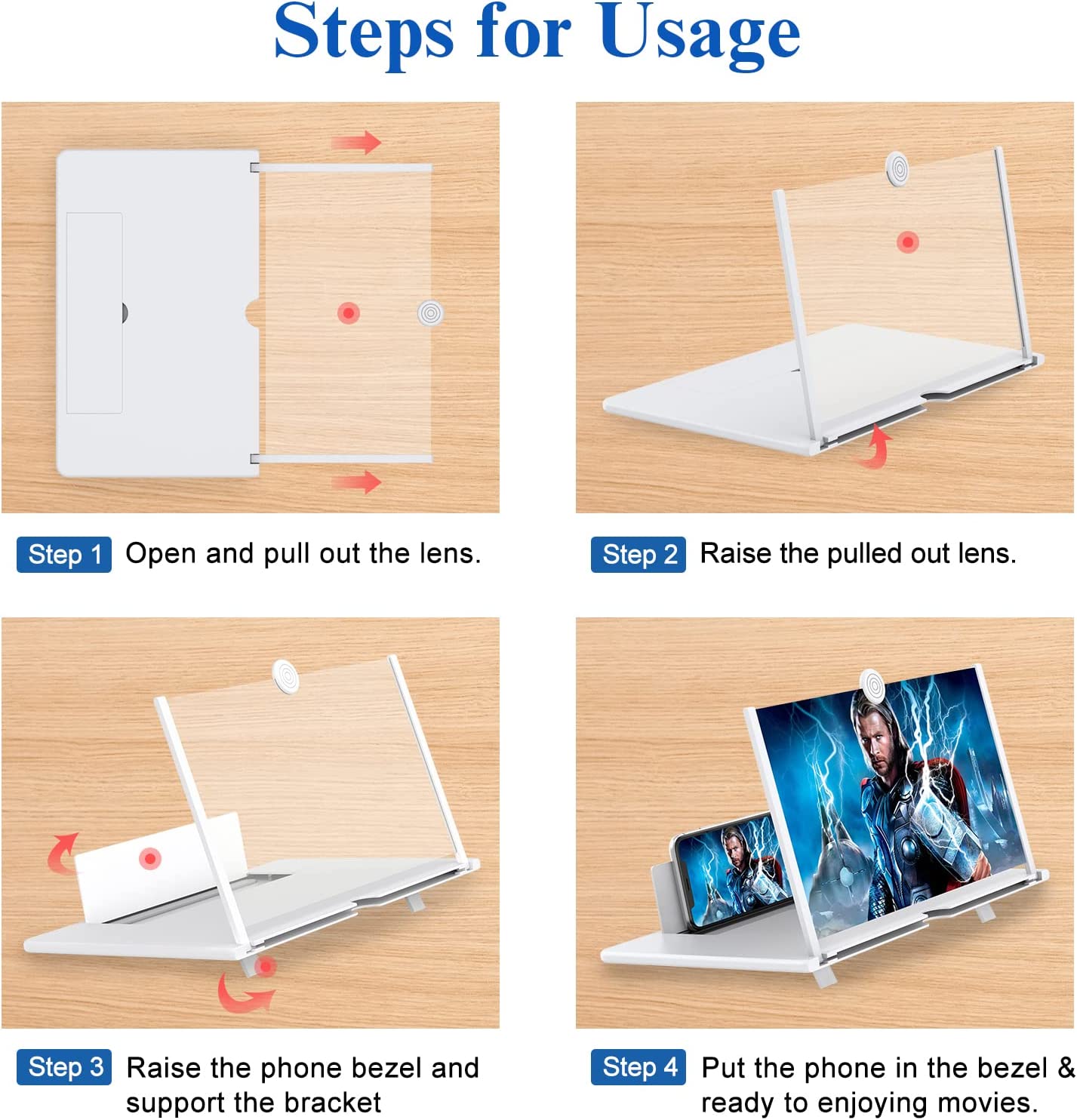 Steps for Usage

Step 1 Open and pull out the lens.

Step 2 Raise the pulled out lens.

Step 3 Raise the phone bezel and support the bracket

Step 4 Put the phone in the bezel & ready to enjoying movies.