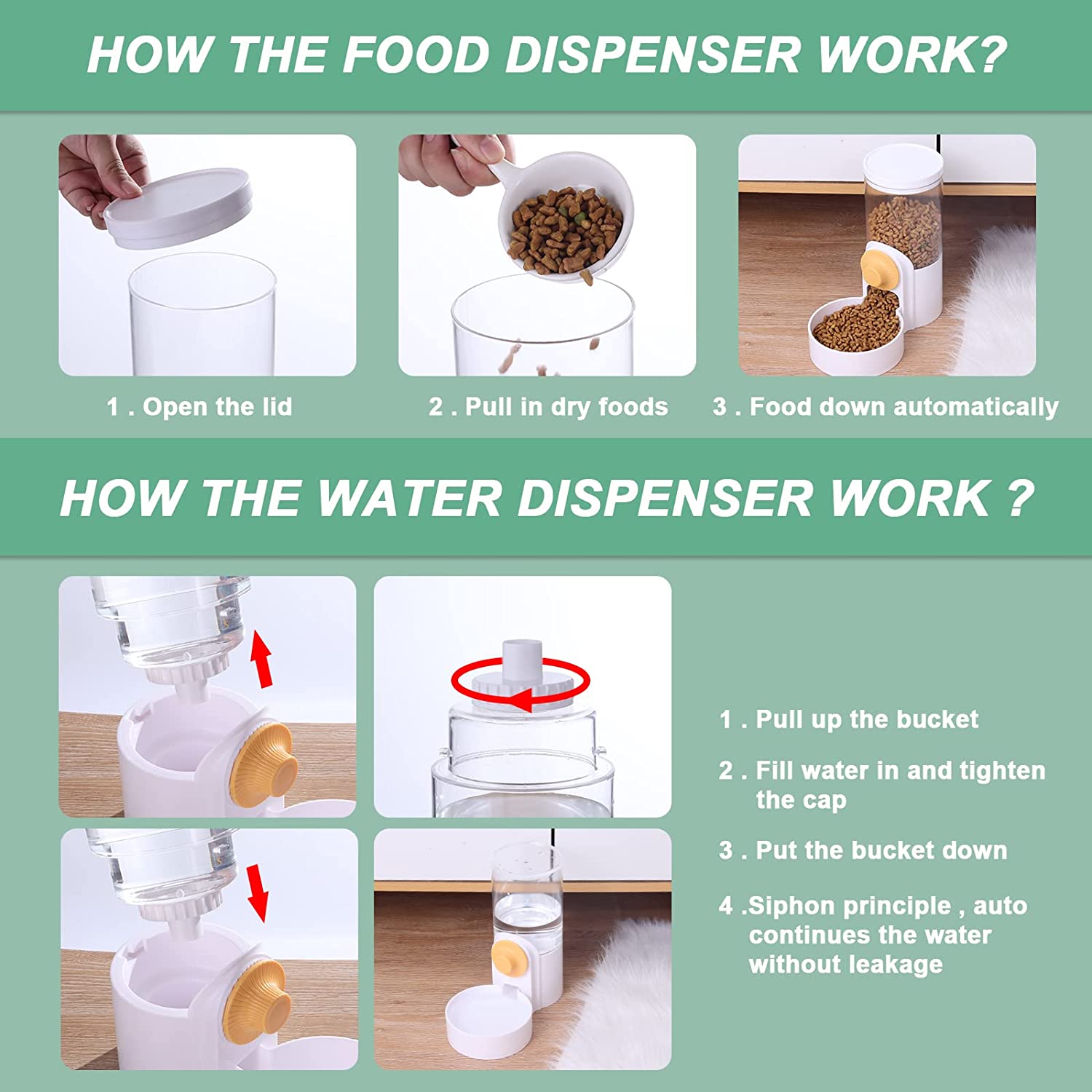 HOW THE FOOD DISPENSER WORK?

1 . Open the lid

2 . Pull in dry foods

3 . Food down automatically

HOW THE WATER DISPENSER WORK ?

1 . Pull up the bucket

2 . Fill water in and tighten the cap

3 . Put the bucket down

4 .Siphon principle , auto continues the water without leakage