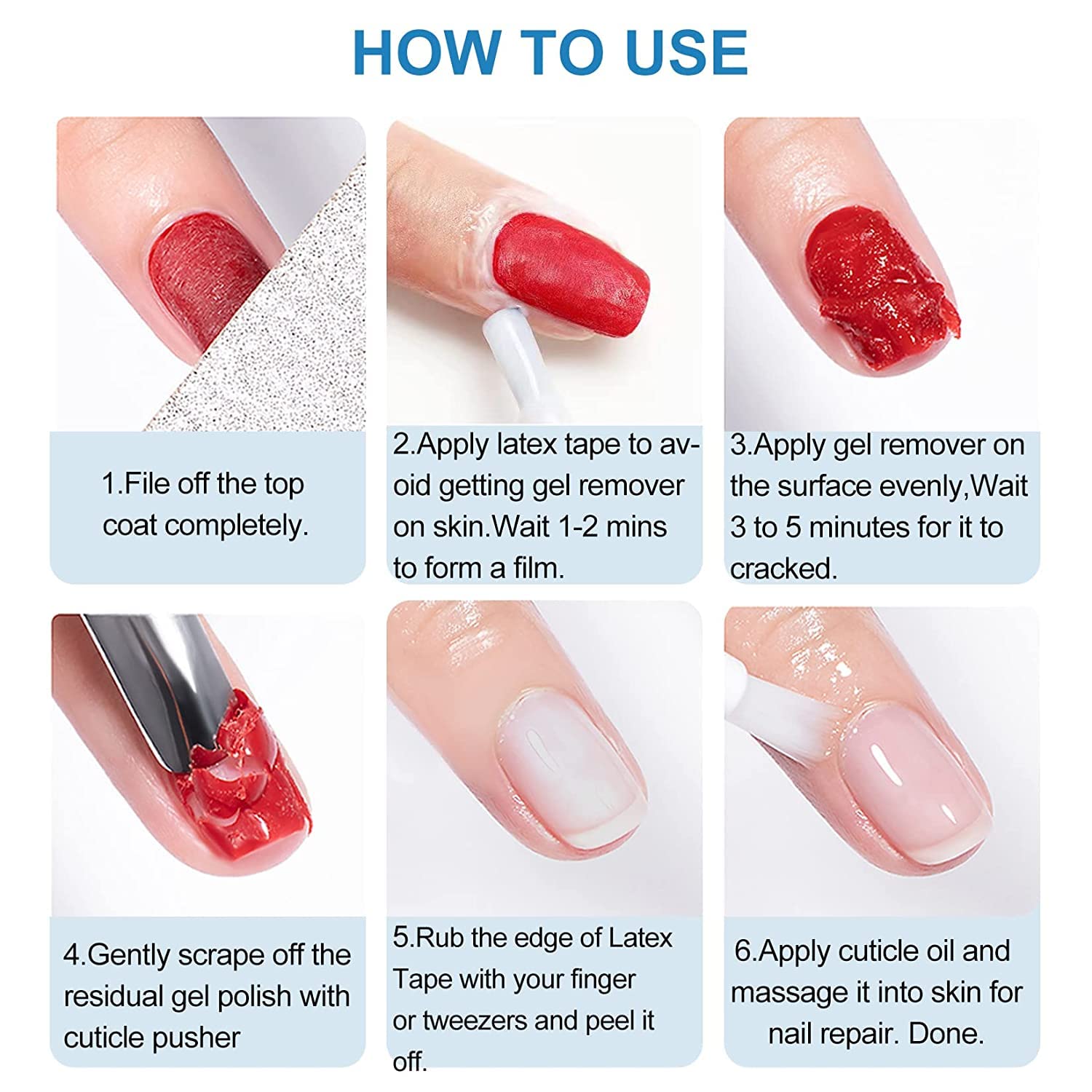 HOW TO USE

1.File off the top coat completely.

2.Apply latex tape to avoid getting gel remover on skin.Wait 1-2 mins to form a film.

3.Apply gel remover on the surface evenly,Wait 3 to 5 minutes for it to cracked.

4.Gently scrape off the residual gel polish with cuticle pusher

5.Rub the edge of Latex Tape with your finger or tweezers and peel it off.

6.Apply cuticle oil and massage it into skin for nail repair. Done.