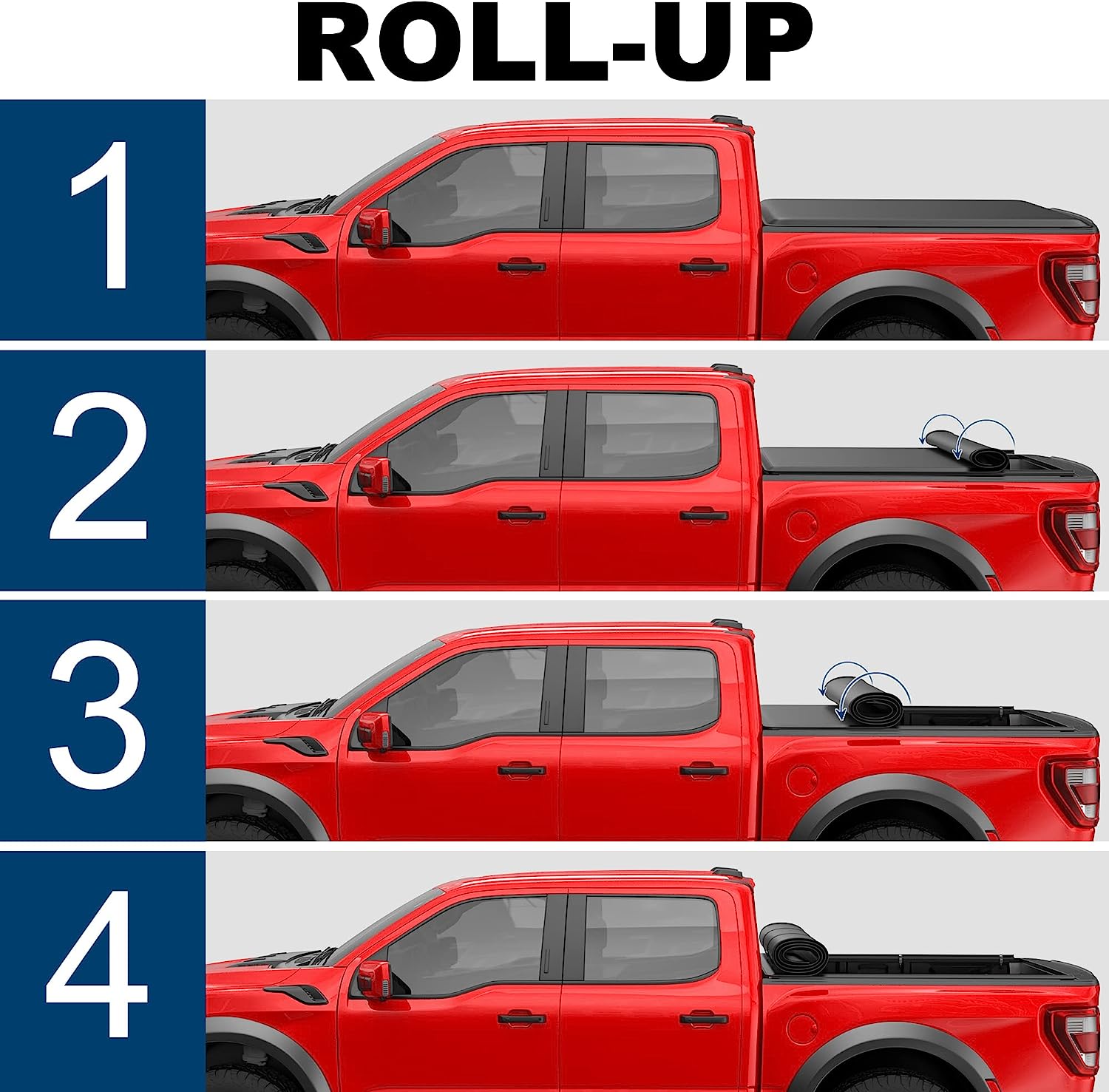 ROLL-UP

1

2

3

4