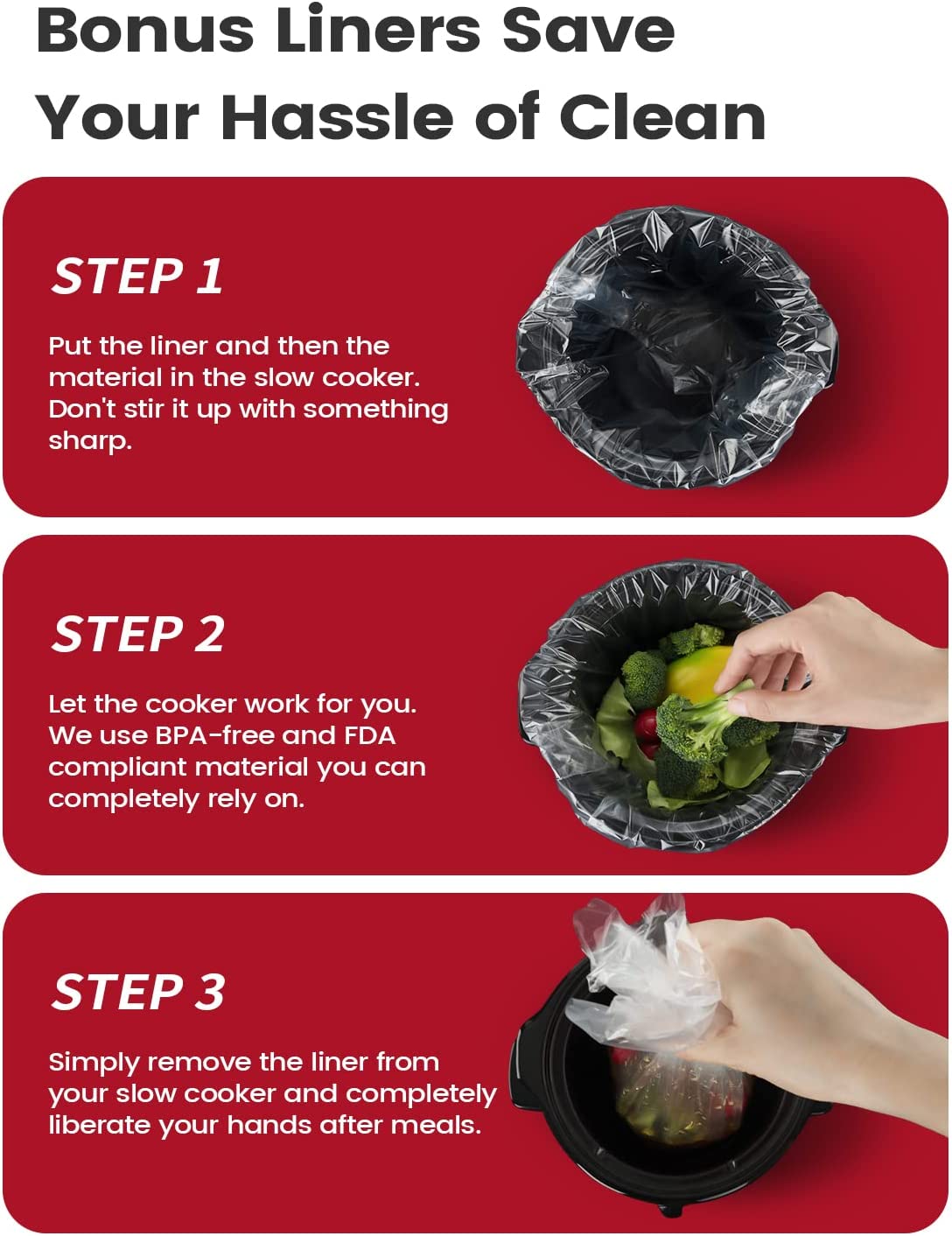 Bonus Liners Save Your Hassle of Clean

STEP 1

Put the liner and then the material in the slow cooker. Don't stir it up with something sharp.

STEP 2

Let the cooker work for you. We use BPA-free and FDA compliant material you can completely rely on.

STEP 3

Simply remove the liner from your slow cooker and completely liberate your hands after meals.