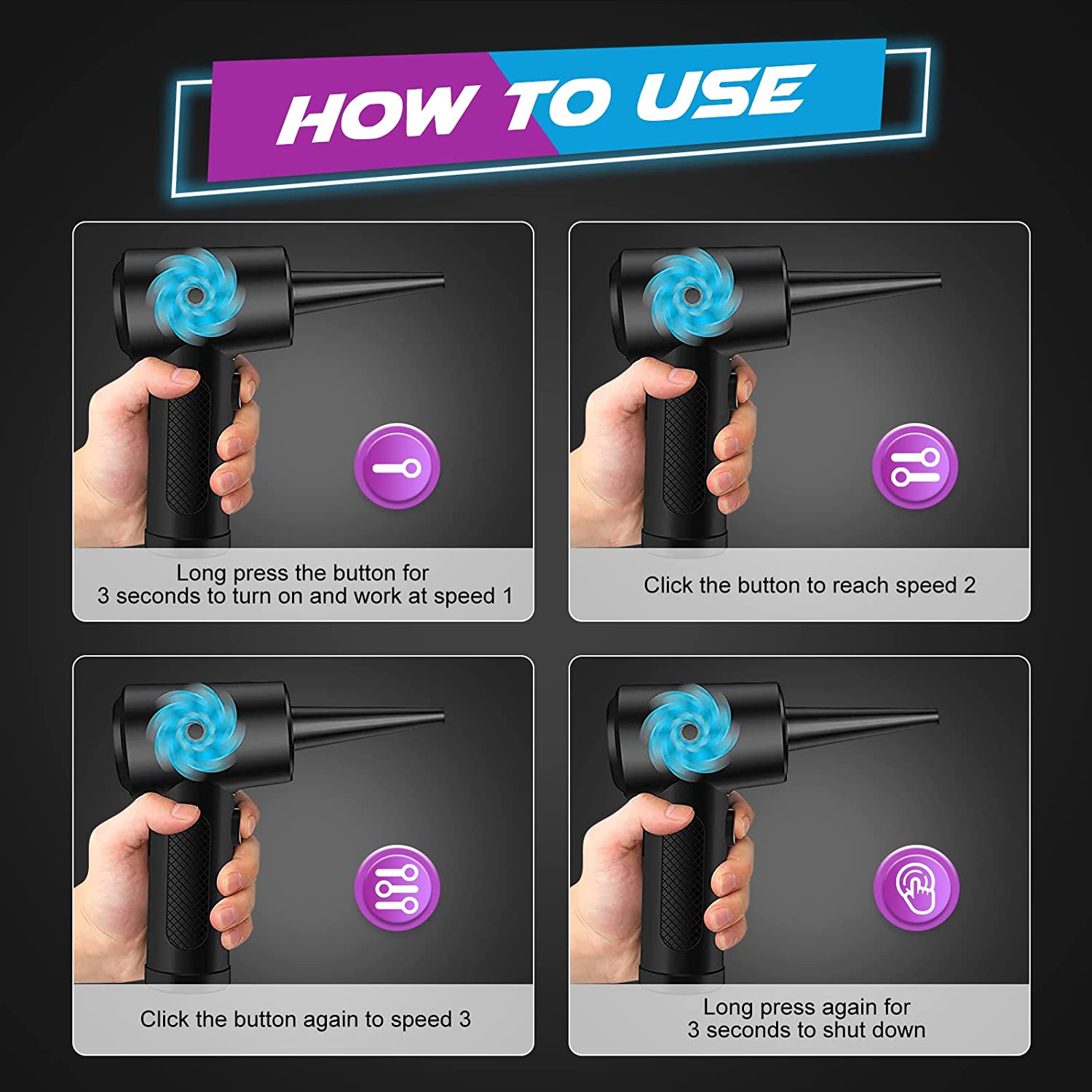 HOW TO USE

Long press the button for 3 seconds to turn on and work at speed 1

Click the button to reach speed 2

Click the button again to speed 3

Long press again for 3 seconds to shut down