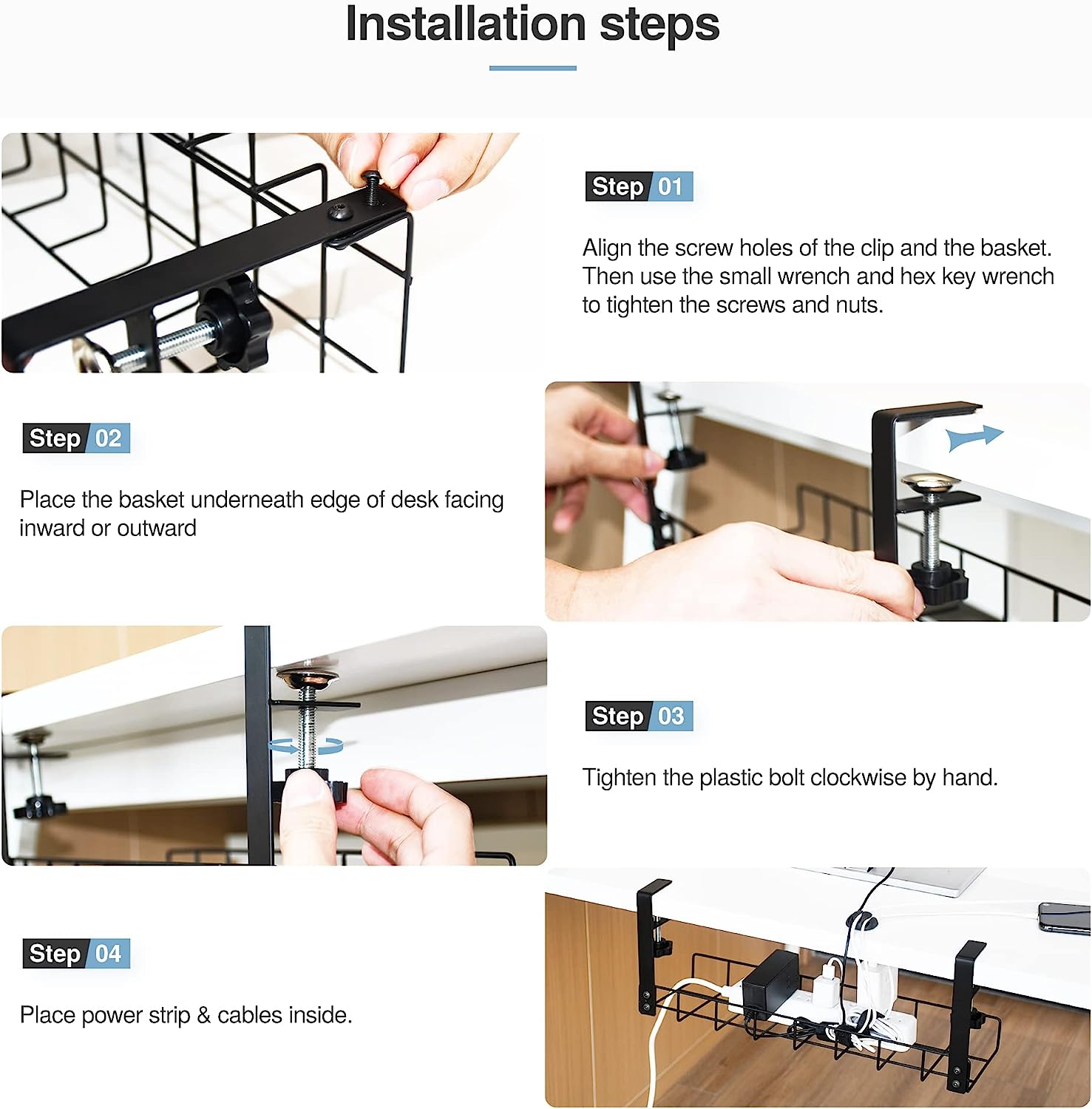 Installation steps

Step 01

Align the screw holes of the clip and the basket. Then use the small wrench and hex key wrench to tighten the screws and nuts.

Step 02

Place the basket underneath edge of desk facing inward or outward

Step 03

Tighten the plastic bolt clockwise by hand.

Step 04

Place power strip & cables inside.