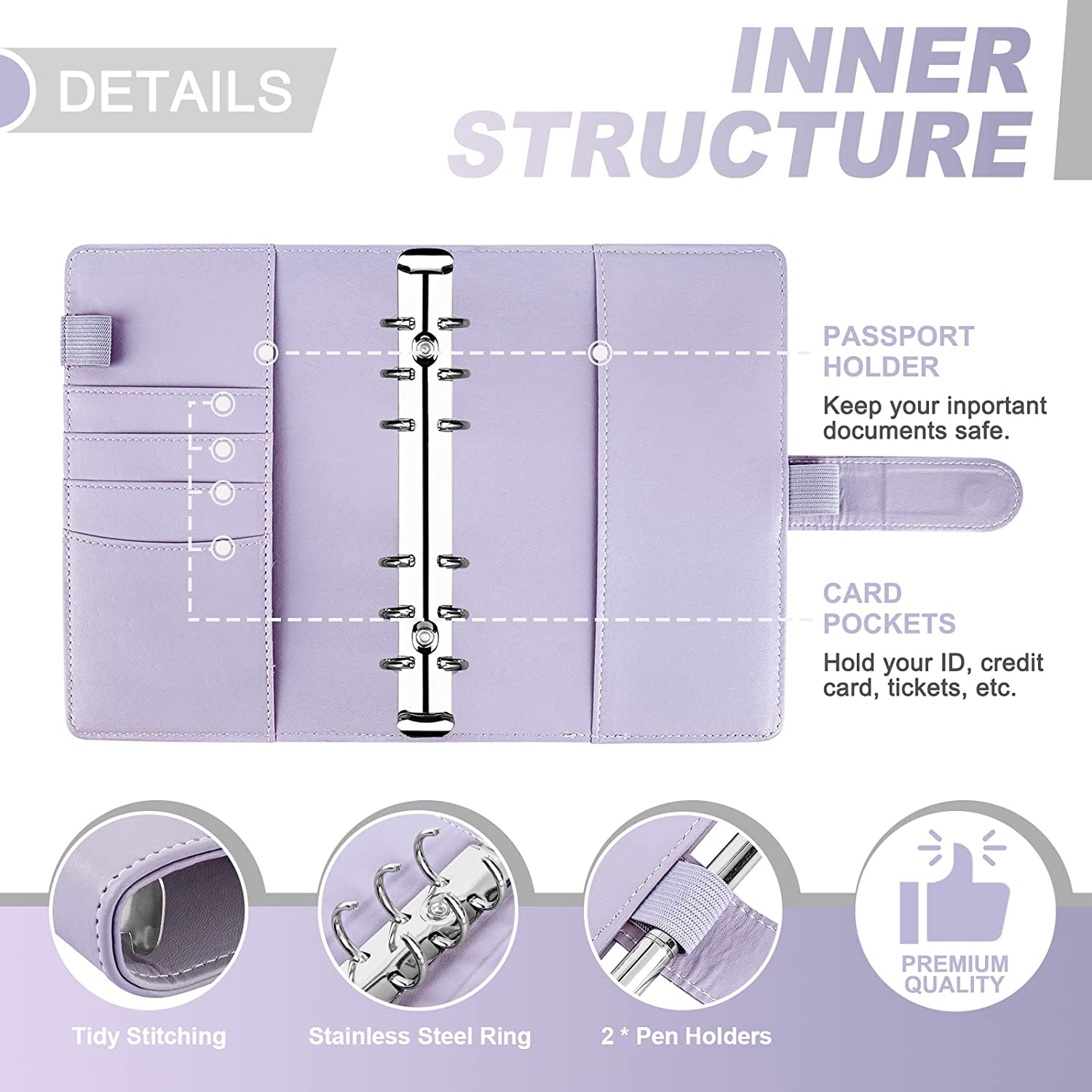 DETAILS

INNER STRUCTURE

PASSPORT HOLDER

Keep your inportant documents safe.

CARD POCKETS

Hold your ID, credit card, tickets, etc.

Tidy Stitching

Stainless Steel Ring

2 * Pen Holders

PREMIUM QUALITY