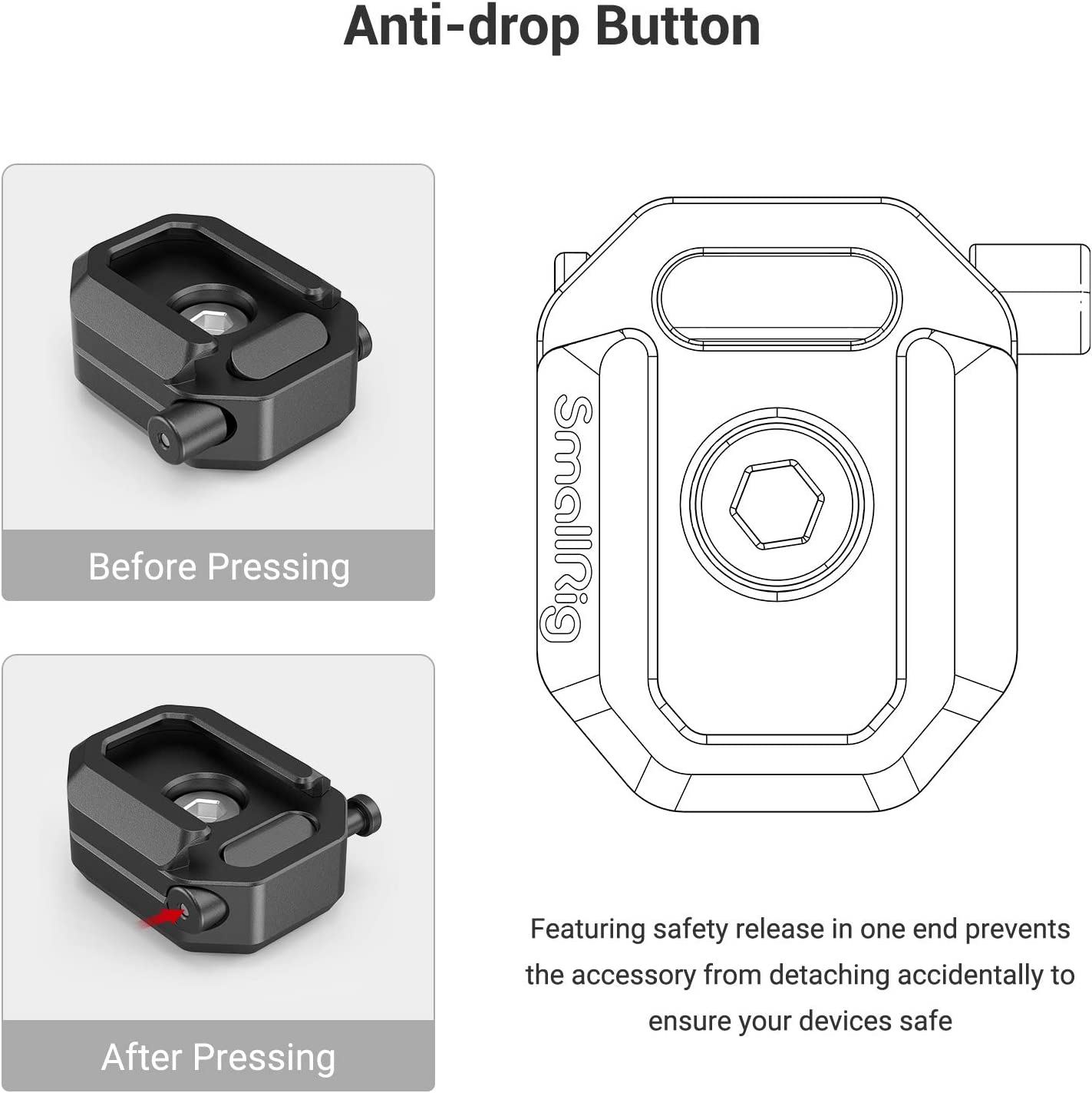 Anti-drop Button

Before Pressing

After Pressing

SmallRig

Featuring safety release in one end prevents the accessory from detaching accidentally to ensure your devices safe