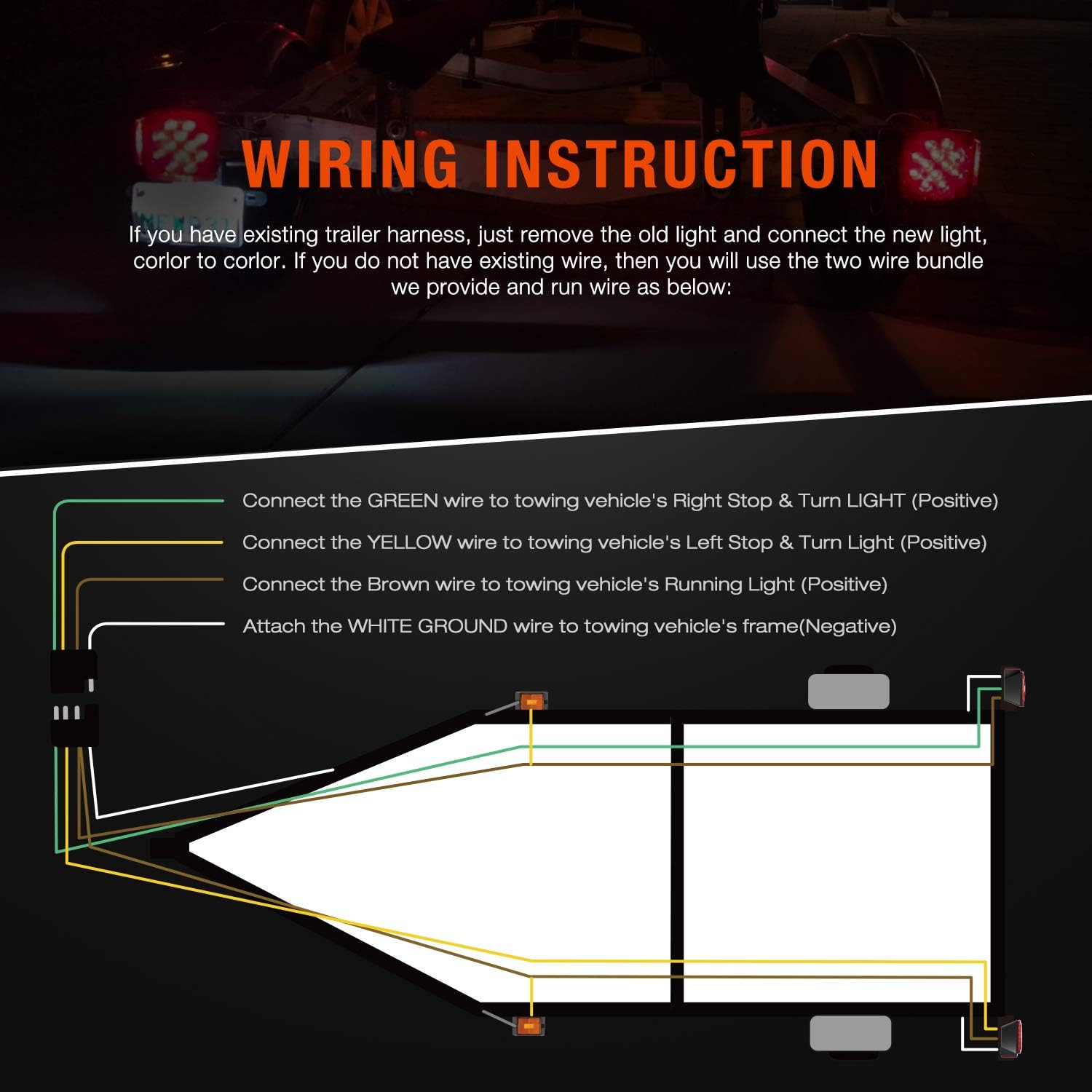 WIRING INSTRUCTION

If you have existing trailer harness, just remove the old light and connect the new light, corlor to corlor. If you do not have existing wire, then you will use the two wire bundle we provide and run wire as below:

Connect the GREEN wire to towing vehicle's Right Stop & Turn LIGHT (Positive)

Connect the YELLOW wire to towing vehicle's Left Stop & Turn Light (Positive)

Connect the Brown wire to towing vehicle's Running Light (Positive)

Attach the WHITE GROUND wire to towing vehicle's frame(Negative)