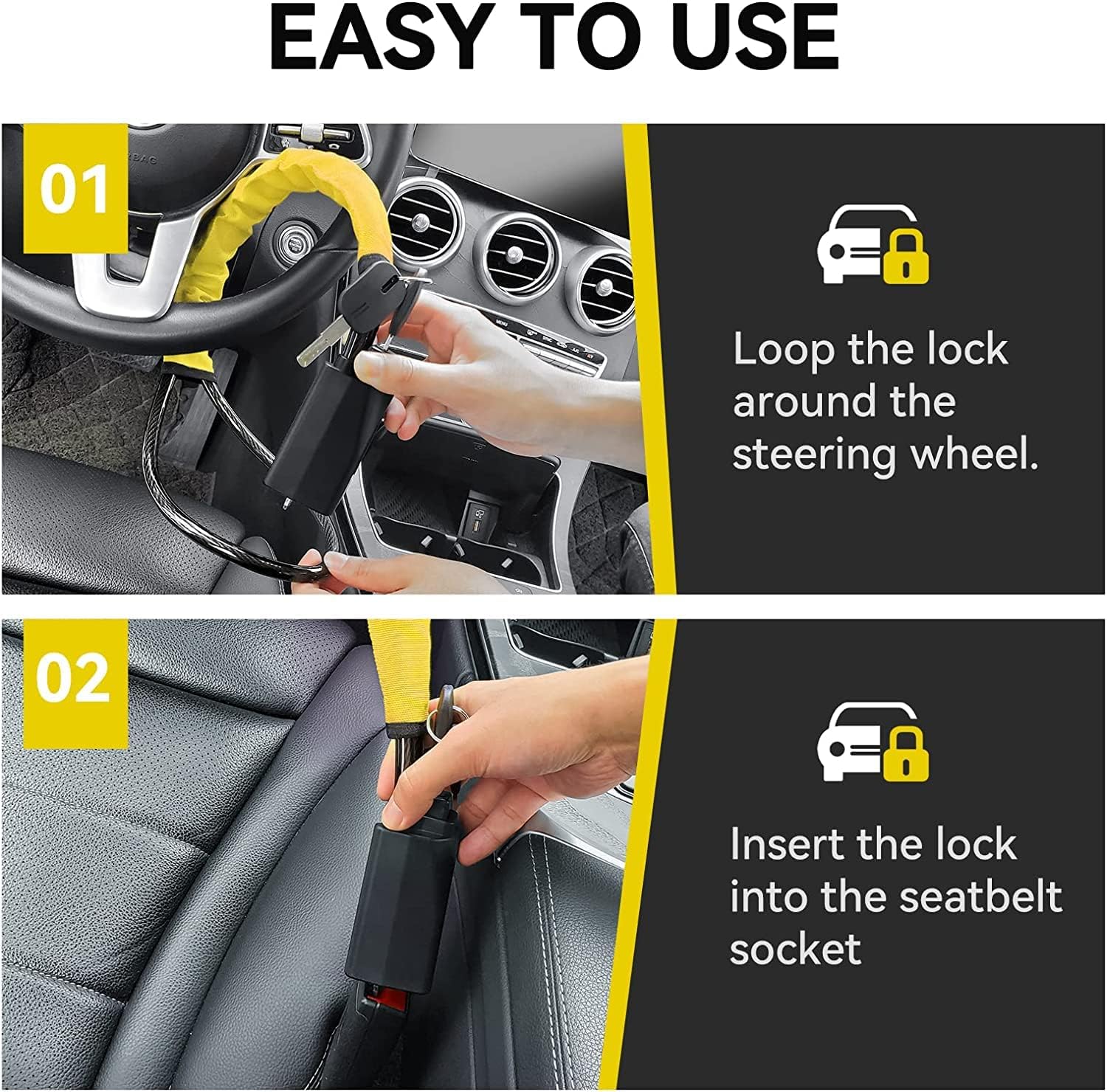 EASY TO USE

01

Loop the lock around the steering wheel.

02

Insert the lock into the seatbelt socket