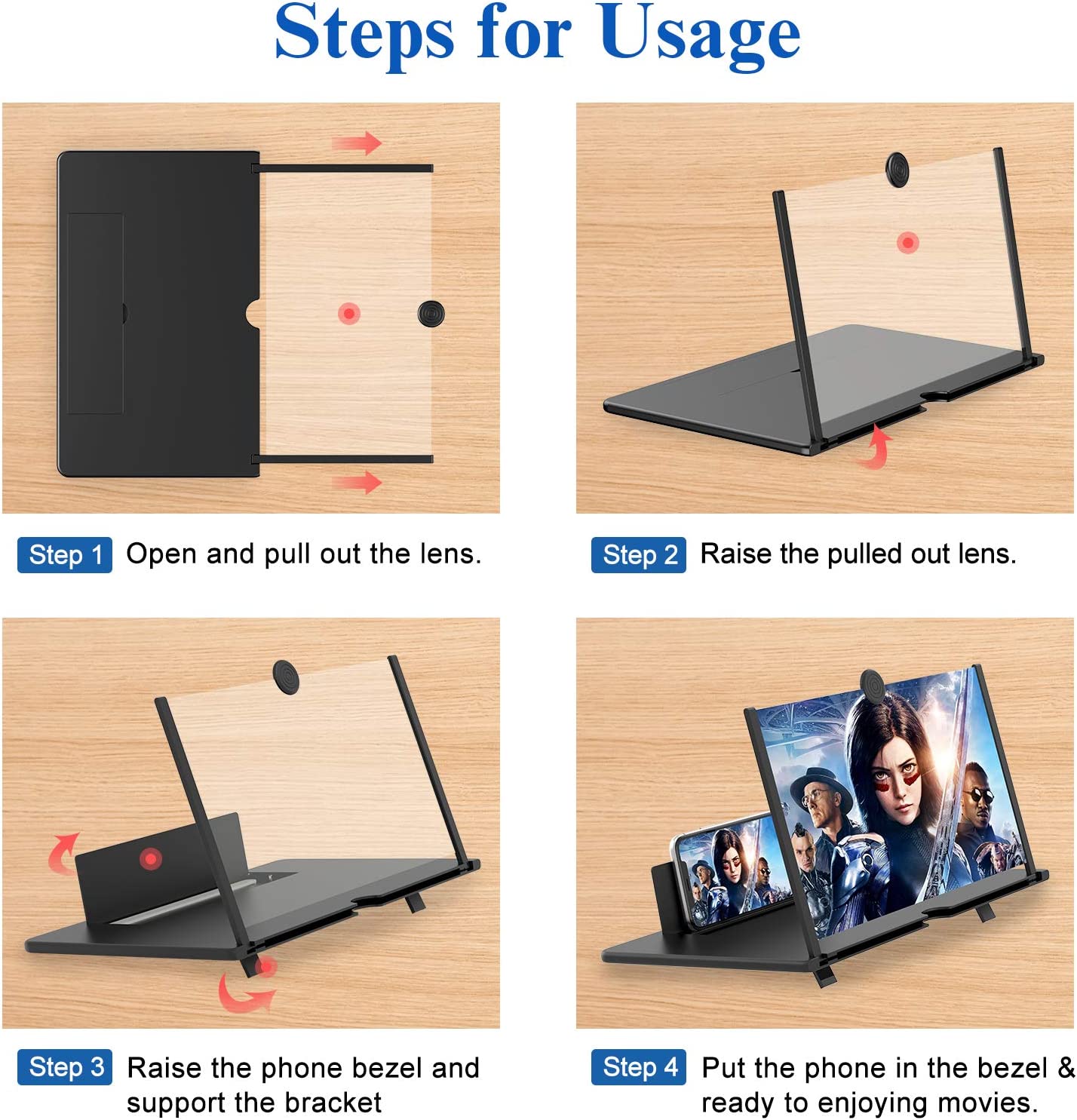 Steps for Usage

Step 1 Open and pull out the lens.

Step 2 Raise the pulled out lens.

Step 3 Raise the phone bezel and support the bracket

Step 4 Put the phone in the bezel & ready to enjoying movies.