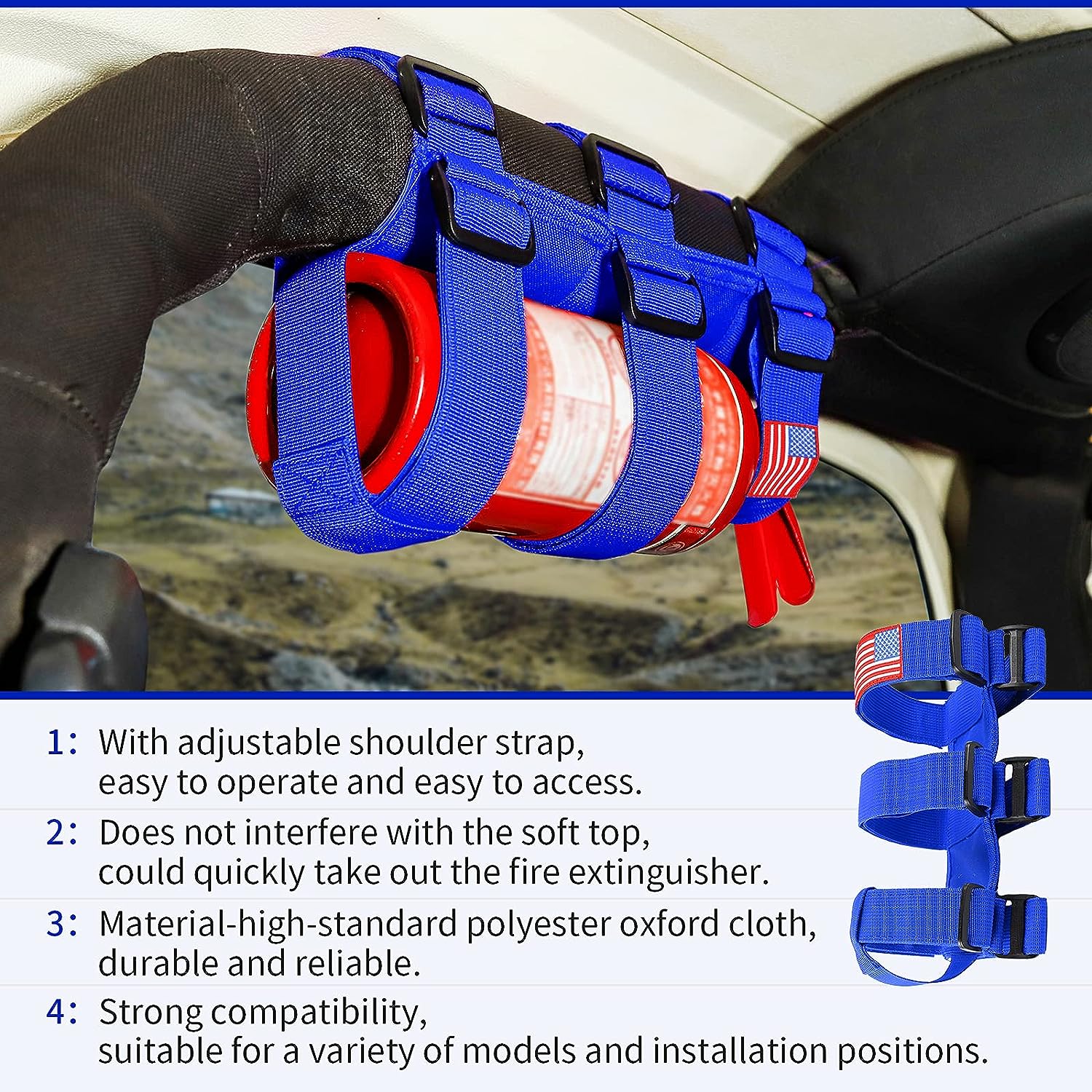 1: With adjustable shoulder strap, easy to operate and easy to access.

2: Does not interfere with the soft top, could quickly take out the fire extinguisher.

3: Material-high-standard polyester oxford cloth, durable and reliable.

4: Strong compatibility, suitable for a variety of models and installation positions.