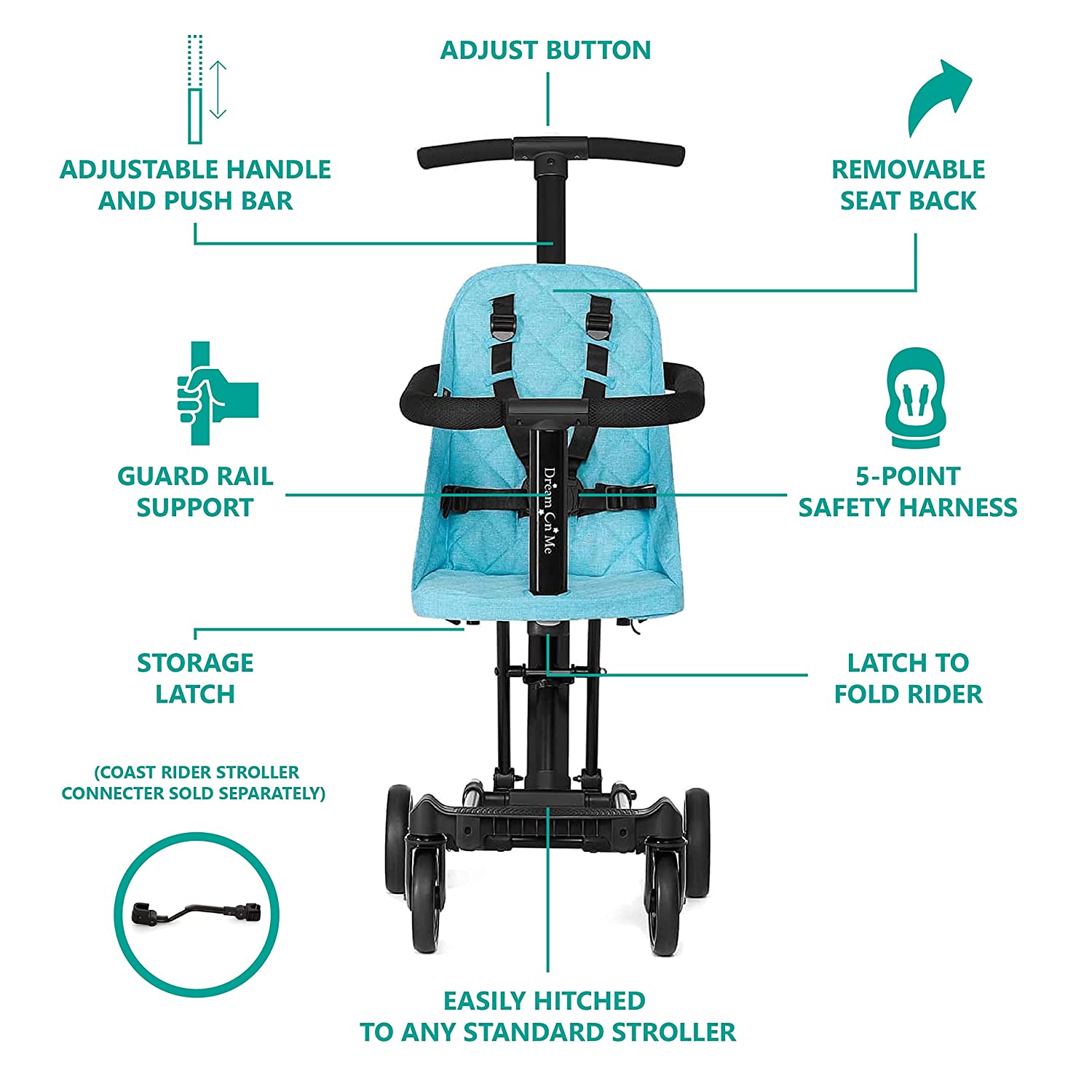 ADJUST BUTTON

ADJUSTABLE HANDLE AND PUSH BAR

REMOVABLE SEAT BACK

GUARD RAIL SUPPORT

Dream On Me

5-POINT SAFETY HARNESS

STORAGE LATCH

LATCH TO FOLD RIDER

(COAST RIDER STROLLER CONNECTER SOLD SEPARATELY)

EASILY HITCHED TO ANY STANDARD STROLLER