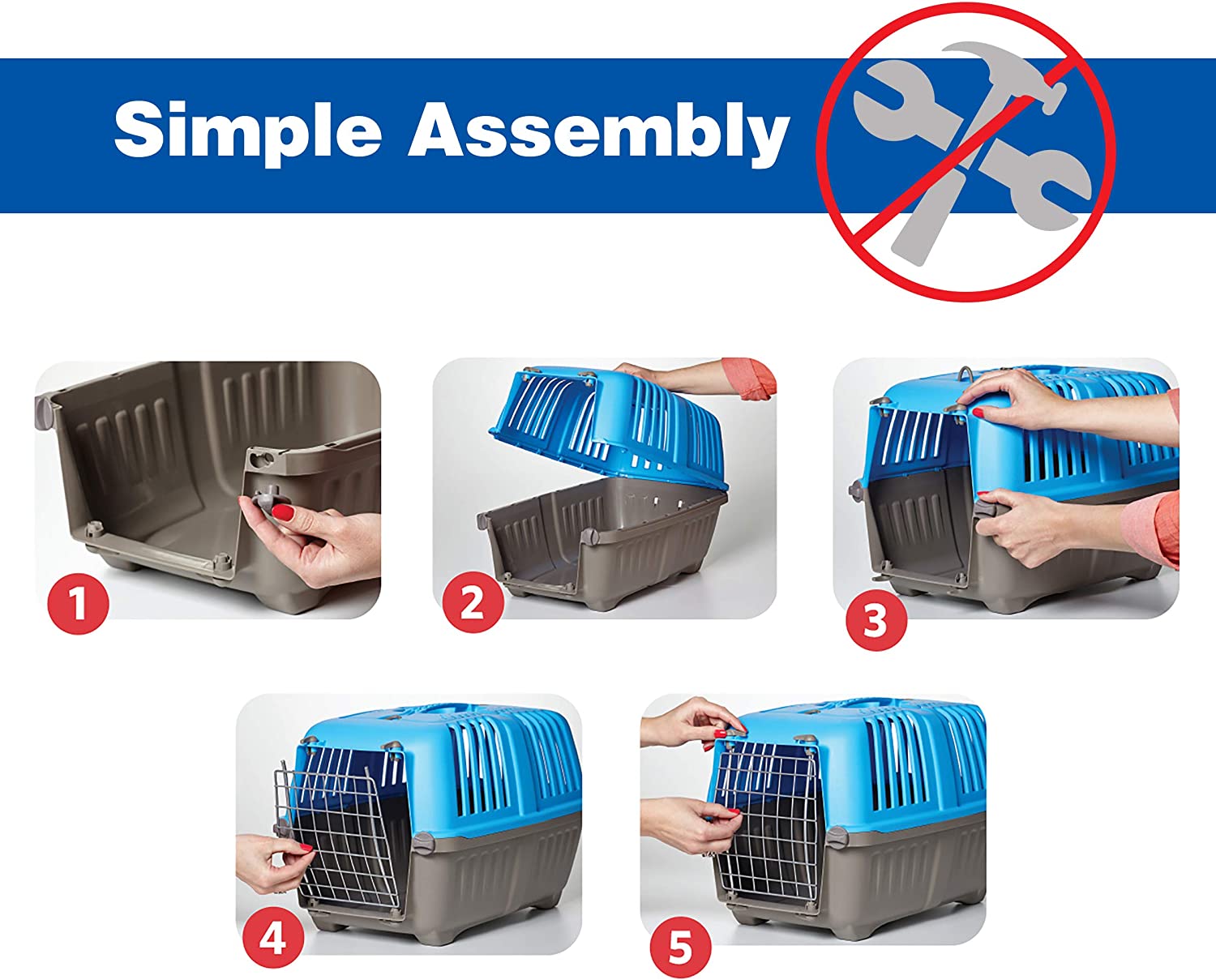 Simple Assembly

1

2

3

4

5