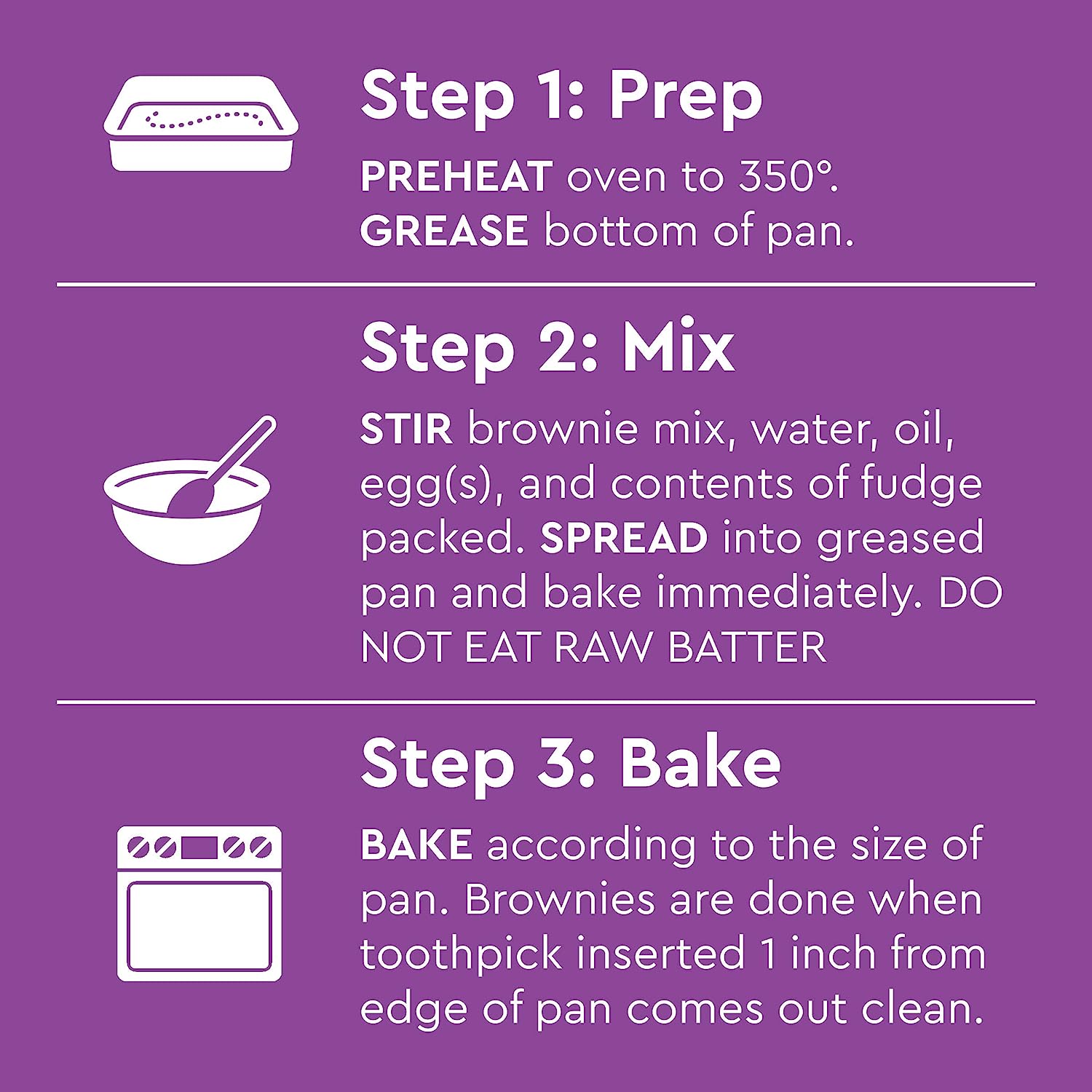 Step 1: Prep

PREHEAT oven to 350°.
GREASE bottom of pan.

Step 2: Mix

STIR brownie mix, water, oil, egg(s), and contents of fudge packed. SPREAD into greased pan and bake immediately. DO NOT EAT RAW BATTER

Step 3: Bake

BAKE according to the size of pan. Brownies are done when toothpick inserted 1 inch from edge of pan comes out clean.