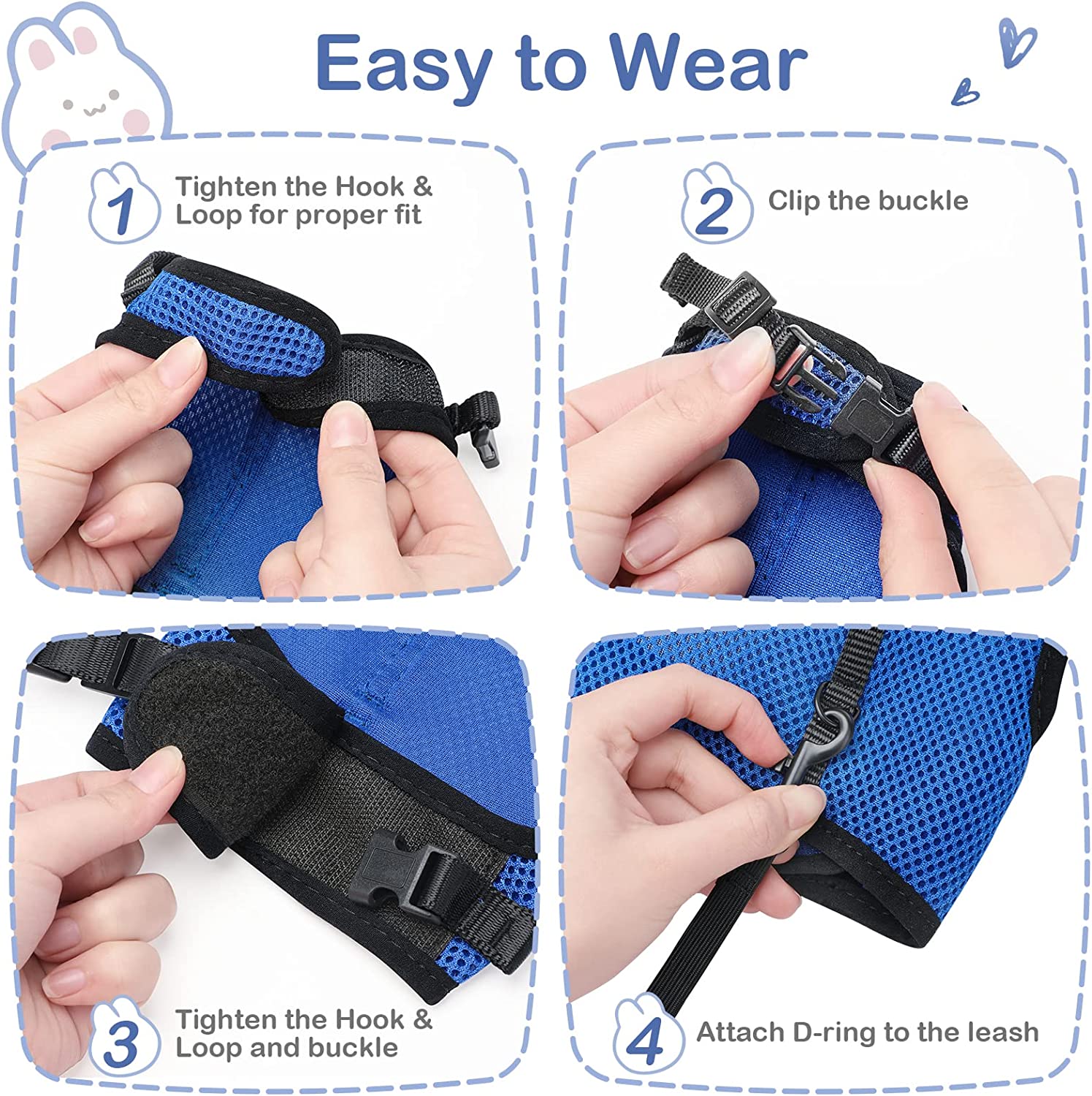 Easy to Wear

1 Tighten the Hook & Loop for proper fit

2 Clip the buckle

3 Tighten the Hook & Loop and buckle

4 Attach D-ring to the leash