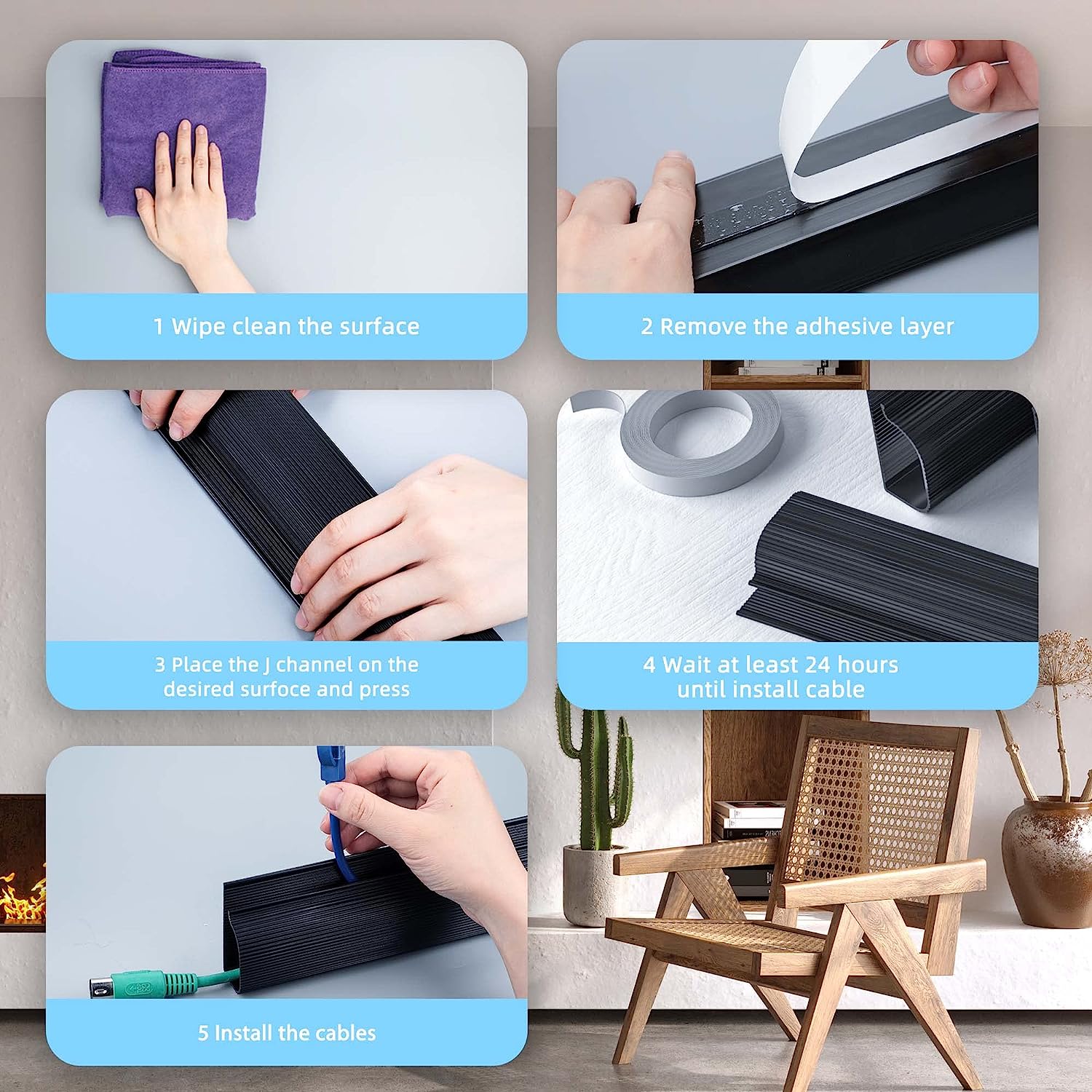 1 Wipe clean the surface

2 Remove the adhesive layer

3 Place the J channel on the desired surfoce and press

4 Wait at least 24 hours until install cable

5 Install the cables