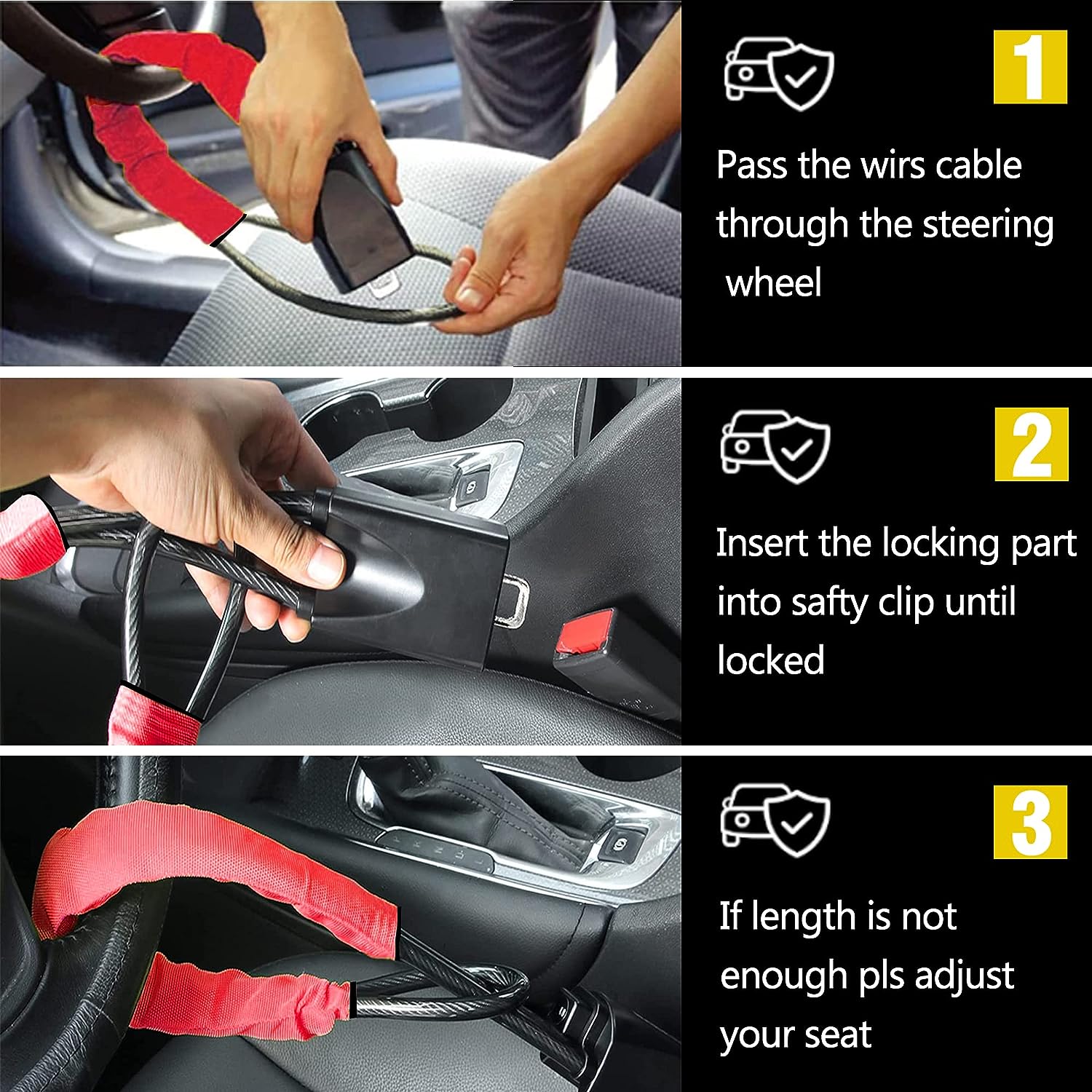 1

Pass the wirs cable through the steering wheel

2

Insert the locking part into safty clip until locked

3

If length is not enough pls adjust your seat