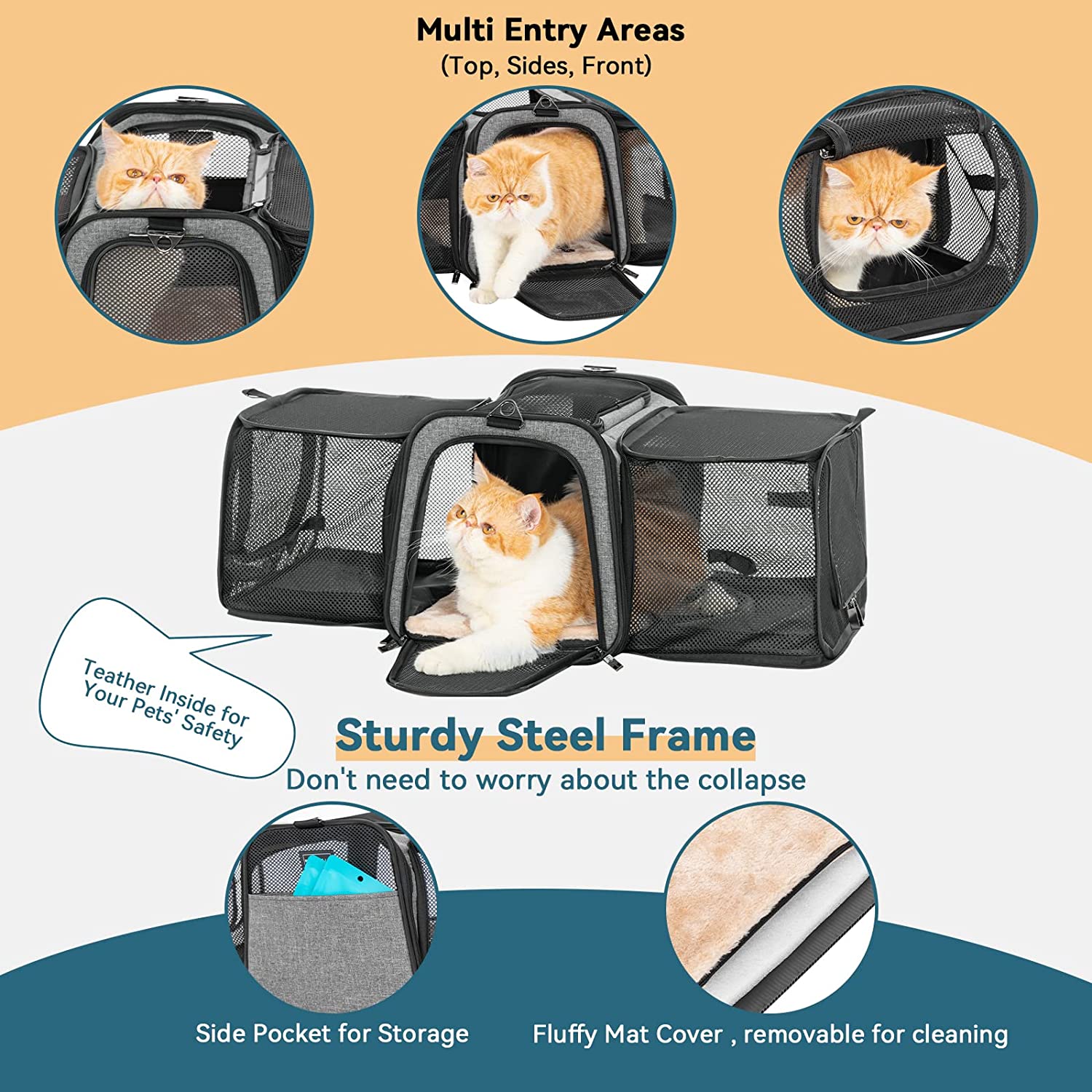 Multi Entry Areas
(Top, Sides, Front)

Teather Inside for Your Pets' Safety

Sturdy Steel Frame
Don't need to worry about the collapse

Side Pocket for Storage

Fluffy Mat Cover , removable for cleaning