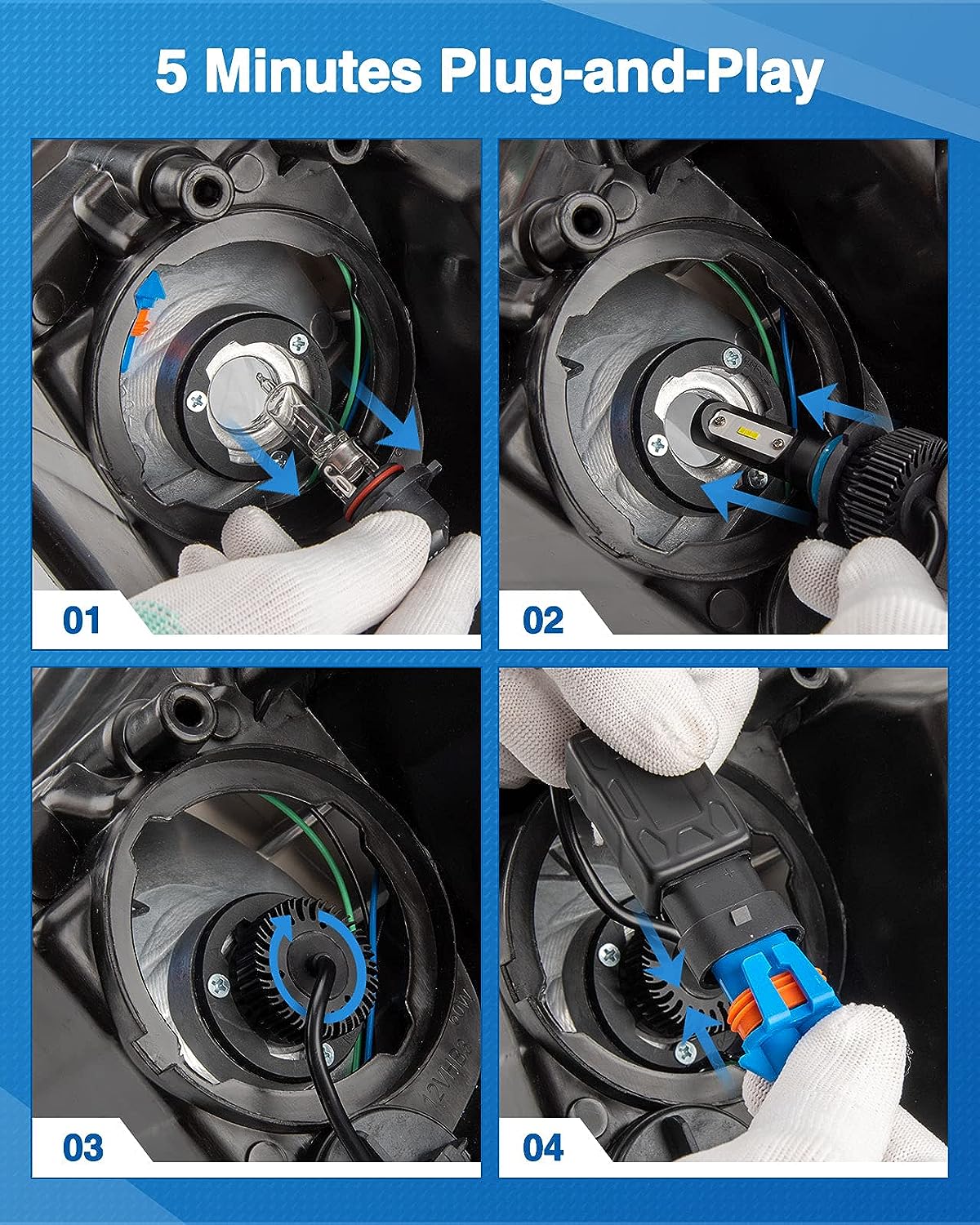 5 Minutes Plug-and-Play

01

02

03

04