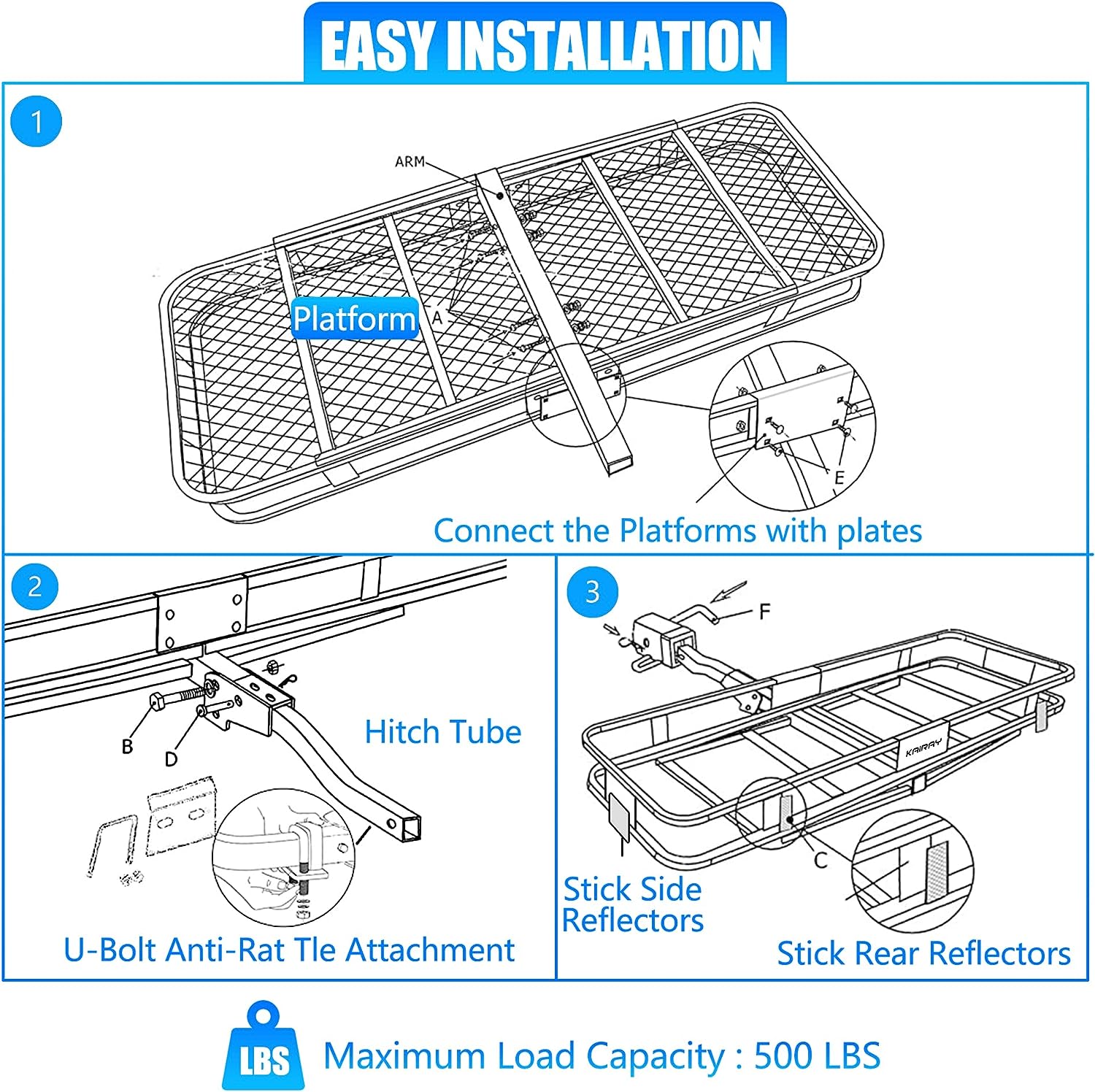 EASY INSTALLATION

1

ARM

Platform

A

E

Connect the Platforms with plates

2

B

D

Hitch Tube

U-Bolt Anti-Rat Tle Attachment

3

F

KAIRAY

C

Stick Side Reflectors

Stick Rear Reflectors

LBS

Maximum Load Capacity : 500 LBS