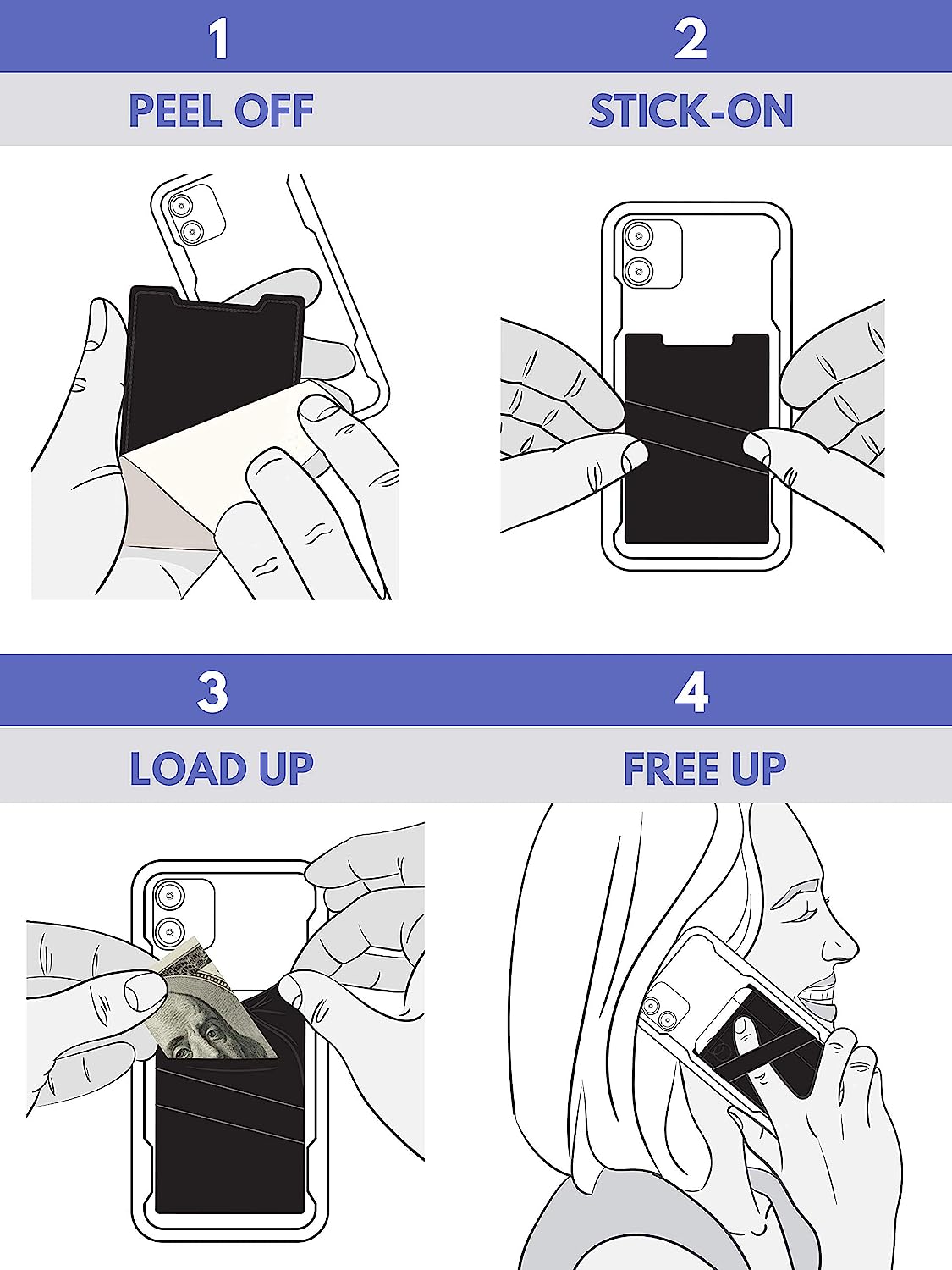 1
PEEL OFF

2
STICK-ON

3
LOAD UP

4
FREE UP