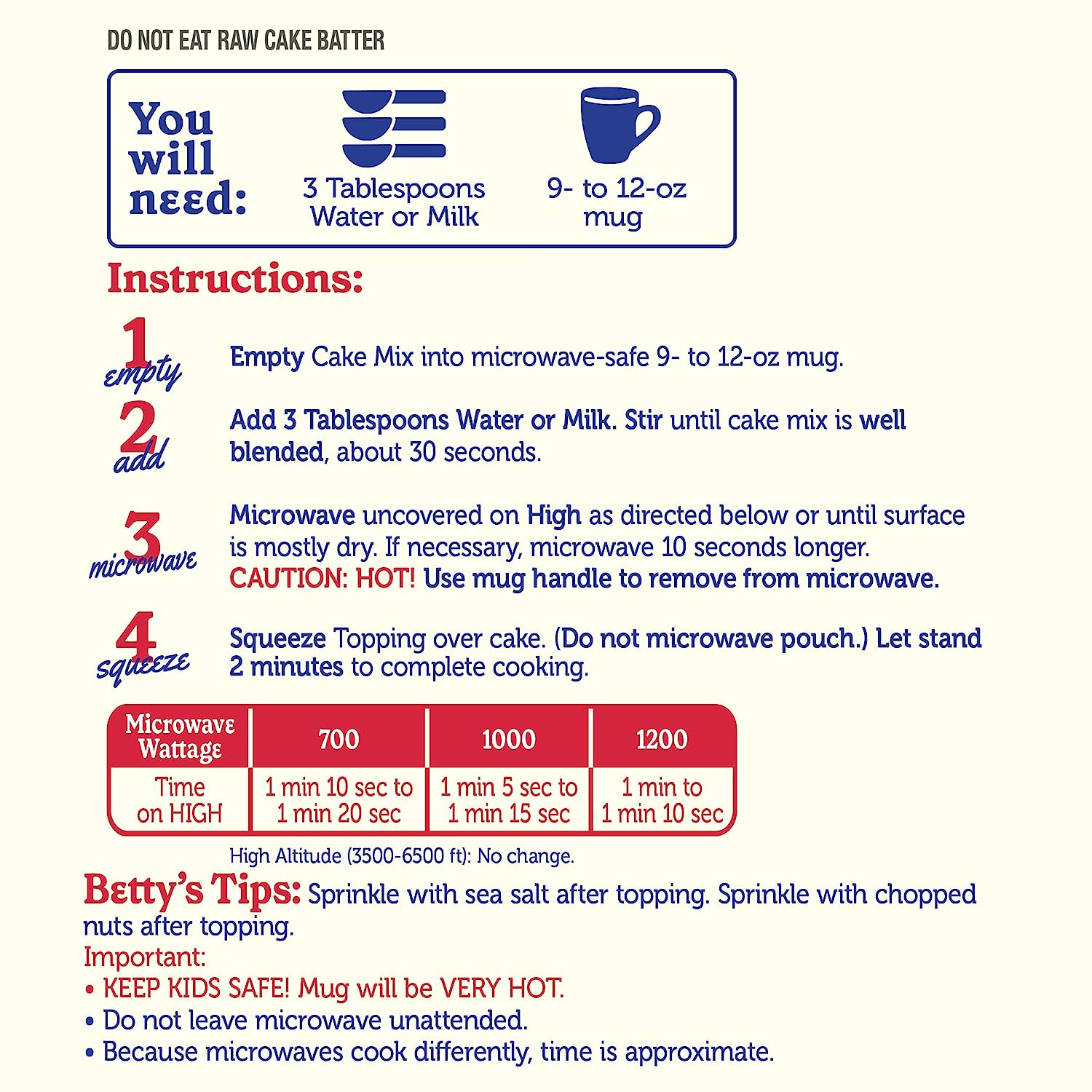 DO NOT EAT RAW CAKE BATTER

You will need:

3 Tablespoons Water or Milk

9- to 12-oz mug

Instructions:

1 empty
Empty Cake Mix into microwave-safe 9- to 12-oz mug.

2 add
Add 3 Tablespoons Water or Milk. Stir until cake mix is well blended, about 30 seconds.

3 microwave
Microwave uncovered on High as directed below or until surface is mostly dry. If necessary, microwave 10 seconds longer. CAUTION: HOT! Use mug handle to remove from microwave.

4 squeeze
Squeeze Topping over cake. (Do not microwave pouch.) Let stand 2 minutes to complete cooking.

| Microwave Wattage | 700 | 1000 | 1200 |
|---|---|---|---|
| Time on HIGH | 1 min 10 sec to 1 min 20 sec | 1 min 5 sec to 1 min 15 sec | 1 min to 1 min 10 sec |

High Altitude (3500-6500 ft): No change.

Betty's Tips: Sprinkle with sea salt after topping. Sprinkle with chopped nuts after topping.
Important:
• KEEP KIDS SAFE! Mug will be VERY HOT.
• Do not leave microwave unattended.
• Because microwaves cook differently, time is approximate.