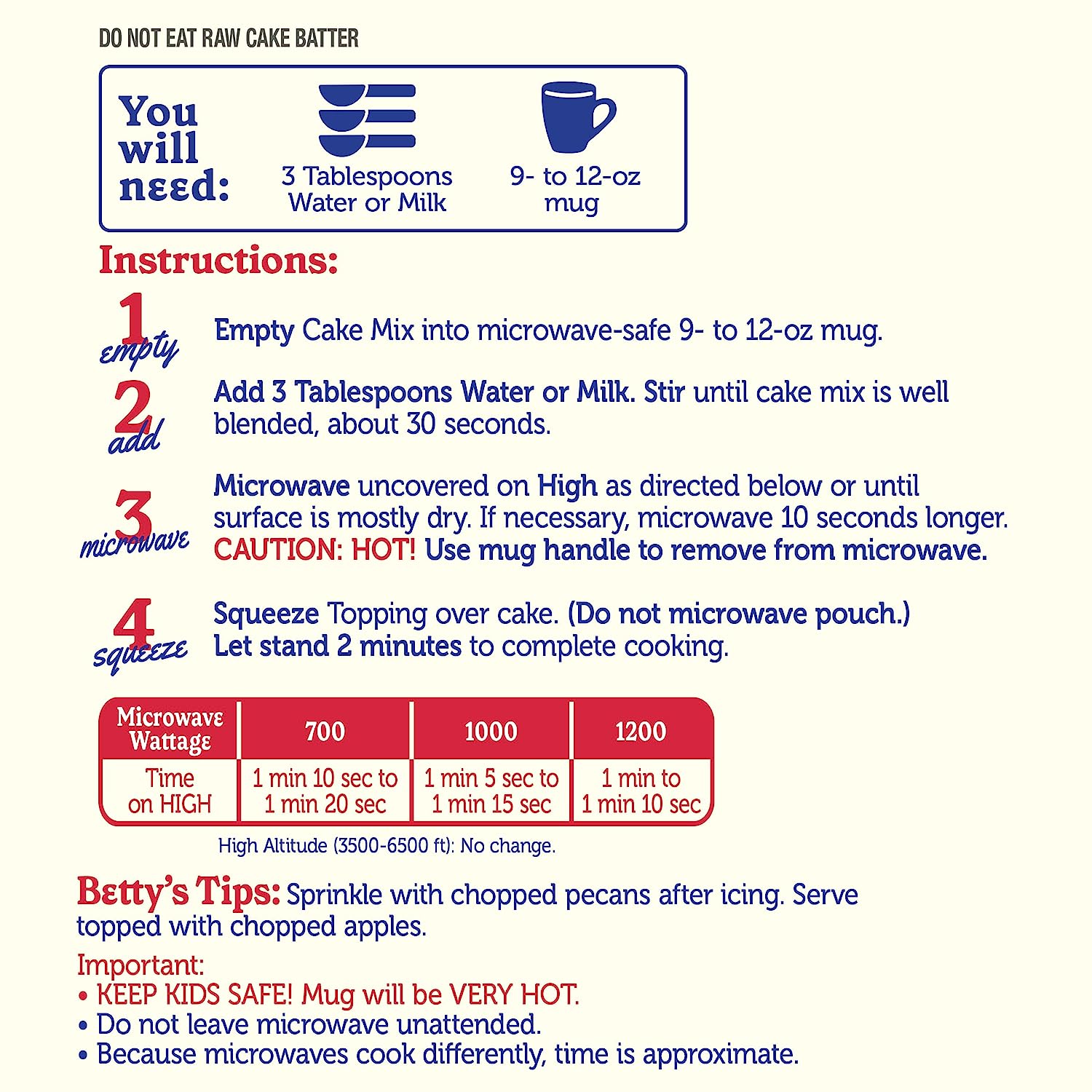 DO NOT EAT RAW CAKE BATTER

You will need:

3 Tablespoons Water or Milk

9- to 12-oz mug

Instructions:

1 empty Empty Cake Mix into microwave-safe 9- to 12-oz mug.

2 add Add 3 Tablespoons Water or Milk. Stir until cake mix is well blended, about 30 seconds.

3 microwave Microwave uncovered on High as directed below or until surface is mostly dry. If necessary, microwave 10 seconds longer. CAUTION: HOT! Use mug handle to remove from microwave.

4 squeeze Squeeze Topping over cake. (Do not microwave pouch.) Let stand 2 minutes to complete cooking.

| Microwave Wattage | 700 | 1000 | 1200 |
|---|---|---|---|
| Time on HIGH | 1 min 10 sec to 1 min 20 sec | 1 min 5 sec to 1 min 15 sec | 1 min to 1 min 10 sec |

High Altitude (3500-6500 ft): No change.

Betty's Tips: Sprinkle with chopped pecans after icing. Serve topped with chopped apples.

Important:
• KEEP KIDS SAFE! Mug will be VERY HOT.
• Do not leave microwave unattended.
• Because microwaves cook differently, time is approximate.