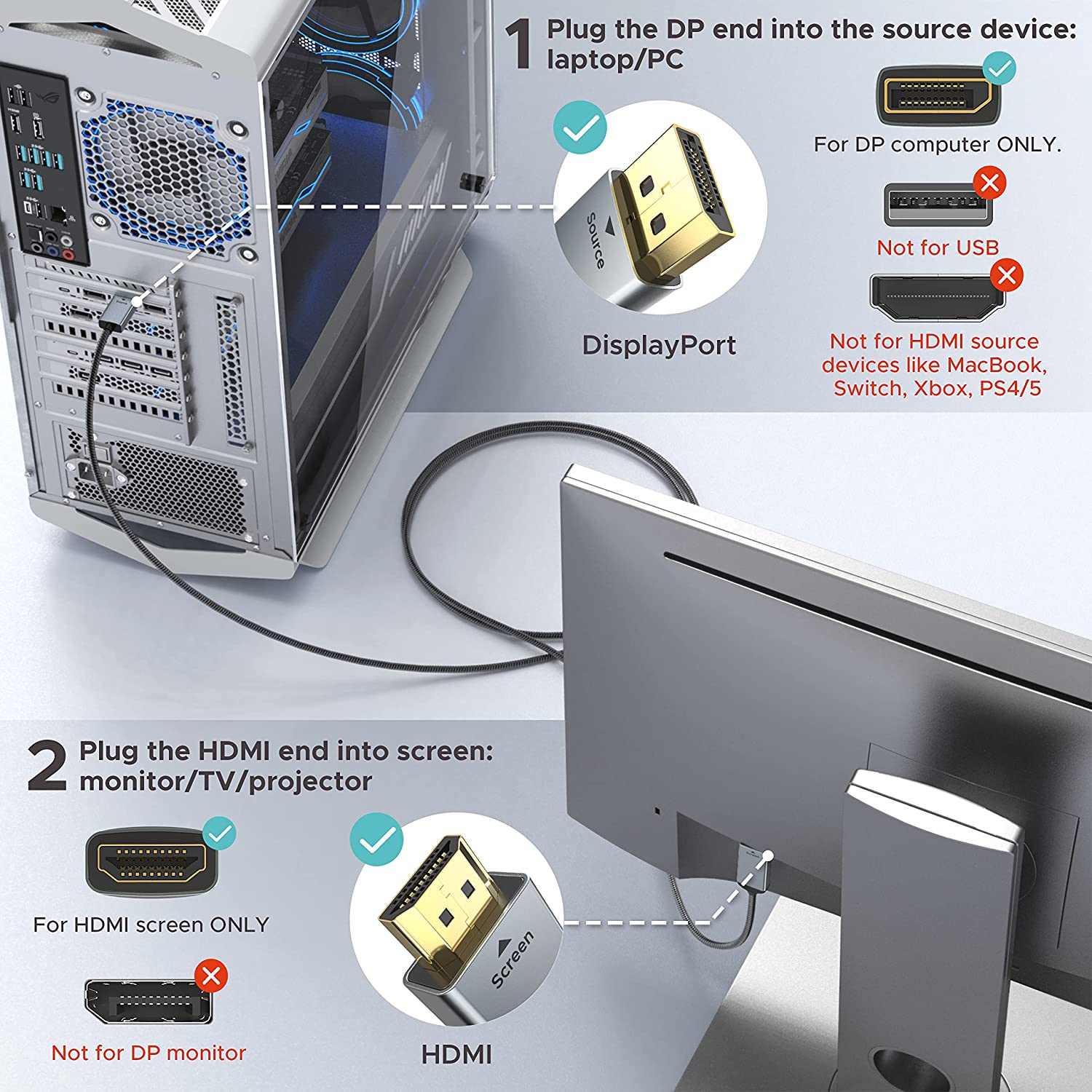 1 Plug the DP end into the source device: laptop/PC

Source

DisplayPort

For DP computer ONLY.

Not for USB

Not for HDMI source devices like MacBook, Switch, Xbox, PS4/5

2 Plug the HDMI end into screen: monitor/TV/projector

For HDMI screen ONLY

Not for DP monitor

Screen

HDMI