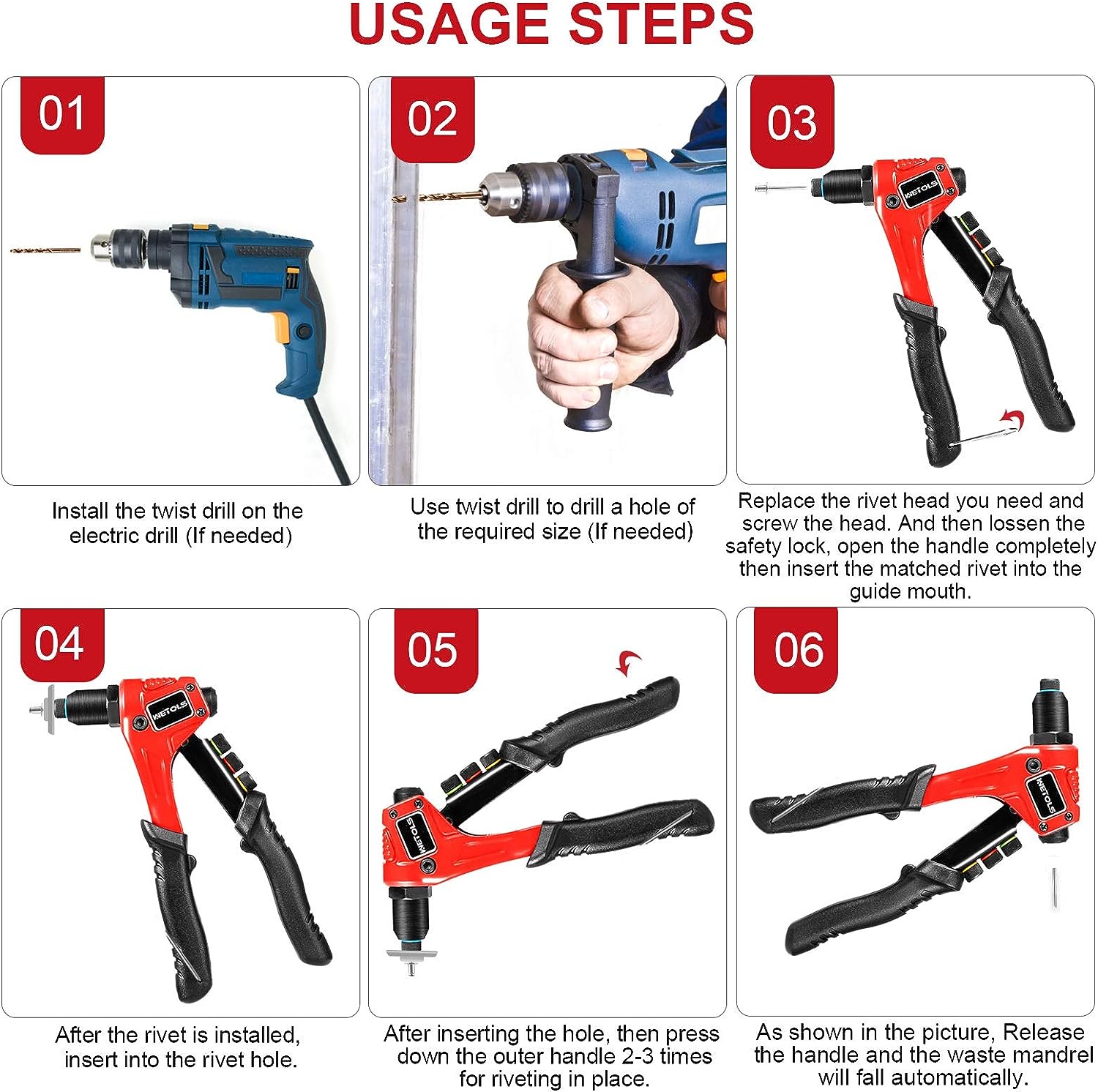 USAGE STEPS

01

Install the twist drill on the electric drill (If needed)

02

Use twist drill to drill a hole of the required size (If needed)

03

WETOLS

Replace the rivet head you need and screw the head. And then lossen the safety lock, open the handle completely then insert the matched rivet into the guide mouth.

04

WETOLS

After the rivet is installed, insert into the rivet hole.

05

WETOLS

After inserting the hole, then press down the outer handle 2-3 times for riveting in place.

06

WETOLS

As shown in the picture, Release the handle and the waste mandrel will fall automatically.