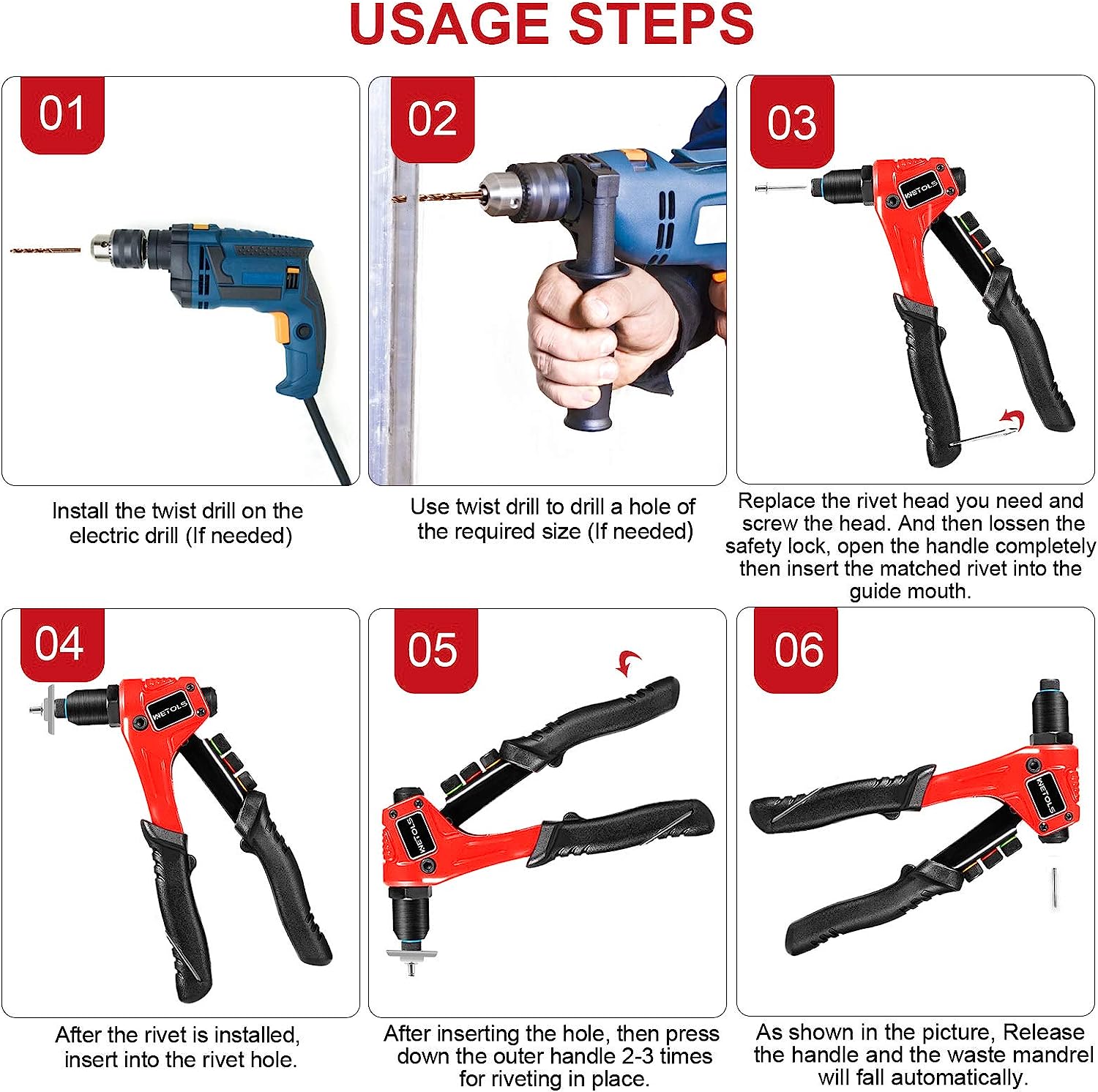 USAGE STEPS

01

Install the twist drill on the electric drill (If needed)

02

Use twist drill to drill a hole of the required size (If needed)

03

WETOLS

Replace the rivet head you need and screw the head. And then lossen the safety lock, open the handle completely then insert the matched rivet into the guide mouth.

04

WETOLS

After the rivet is installed, insert into the rivet hole.

05

WETOLS

After inserting the hole, then press down the outer handle 2-3 times for riveting in place.

06

WETOLS

As shown in the picture, Release the handle and the waste mandrel will fall automatically.