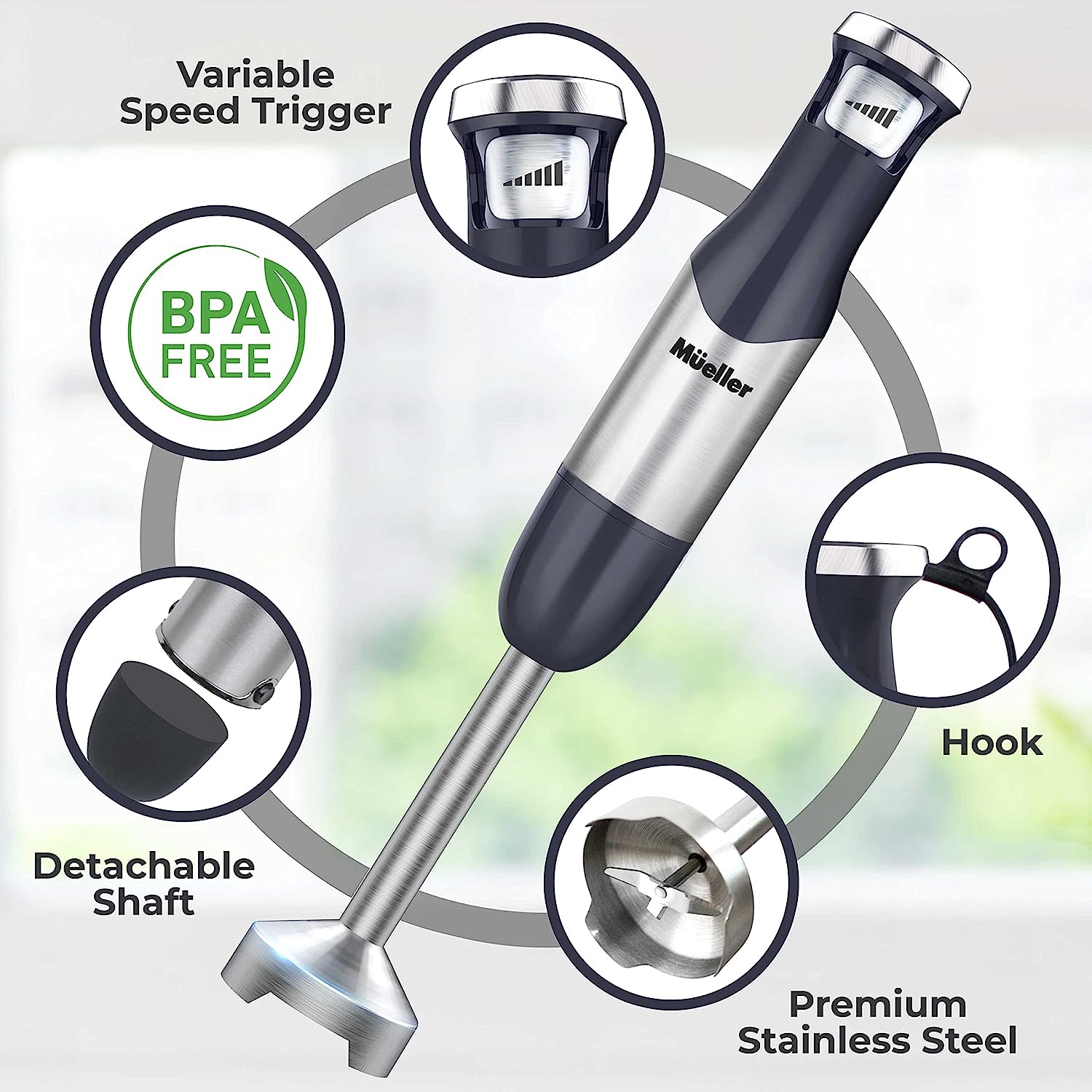 Variable Speed Trigger

BPA FREE

Müeller

Hook

Detachable Shaft

Premium Stainless Steel