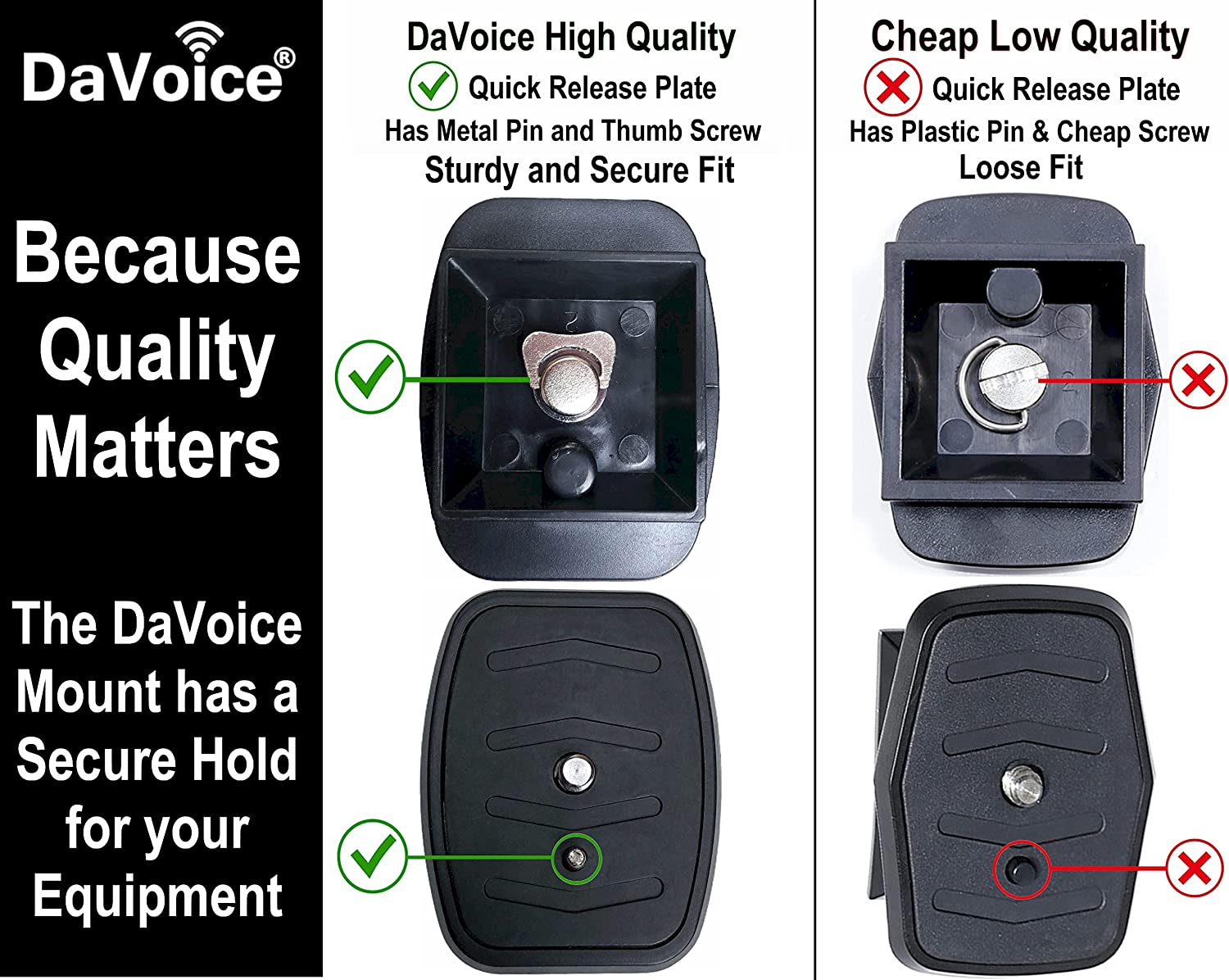 DaVoice®

Because Quality Matters

The DaVoice Mount has a Secure Hold for your Equipment

DaVoice High Quality
Quick Release Plate
Has Metal Pin and Thumb Screw
Sturdy and Secure Fit

Cheap Low Quality
Quick Release Plate
Has Plastic Pin & Cheap Screw
Loose Fit