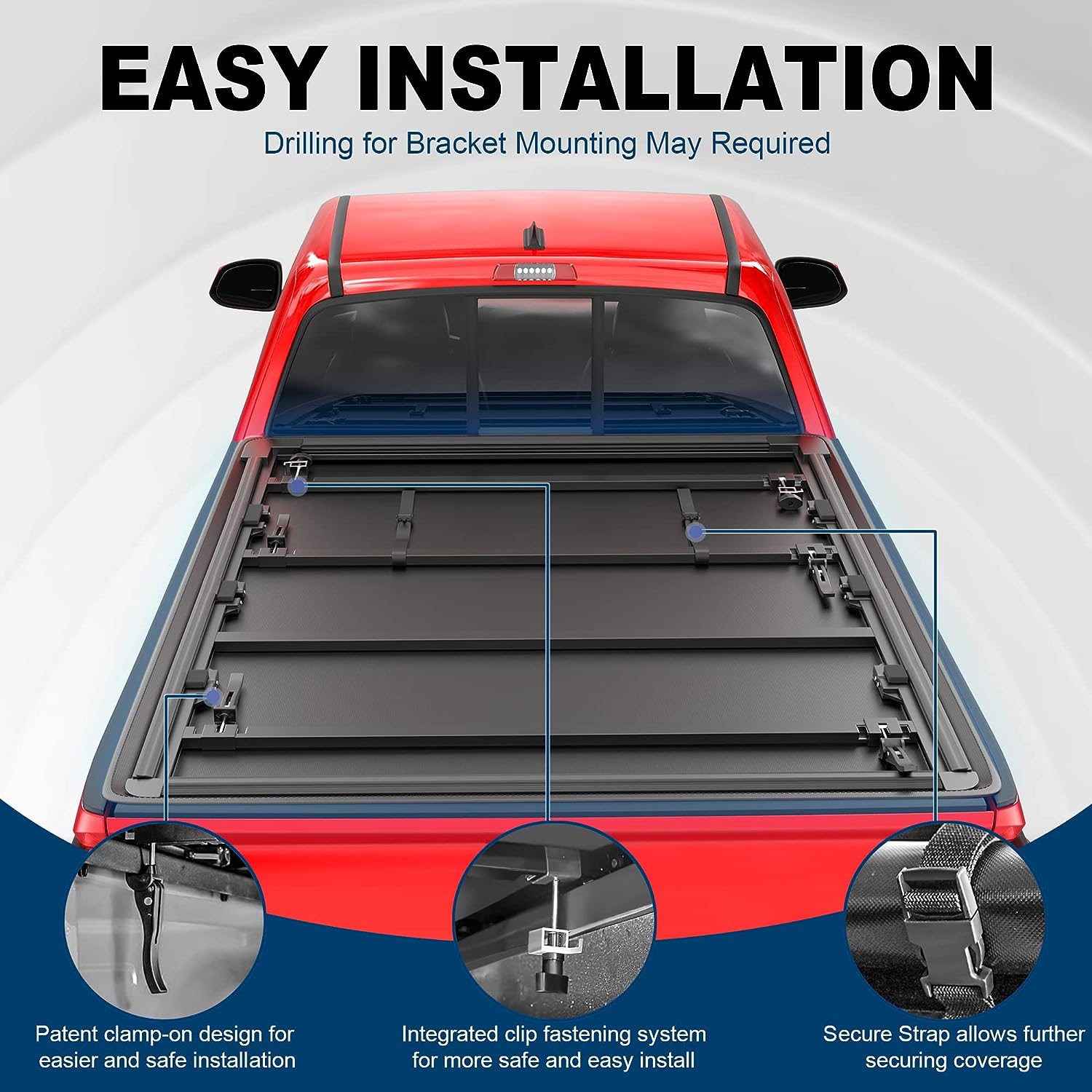 EASY INSTALLATION

Drilling for Bracket Mounting May Required

Patent clamp-on design for easier and safe installation

Integrated clip fastening system for more safe and easy install

Secure Strap allows further securing coverage