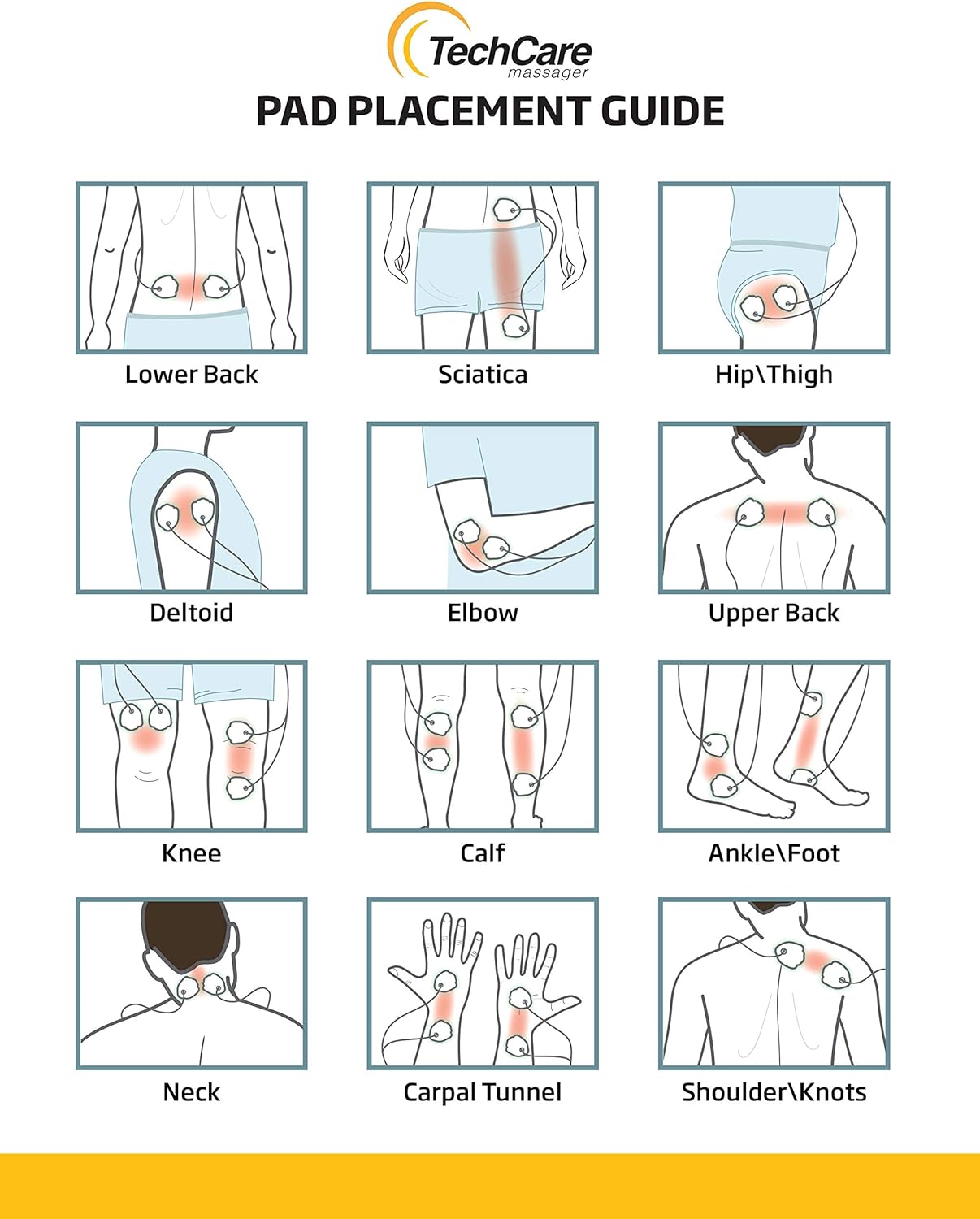 TechCare massager

PAD PLACEMENT GUIDE

Lower Back

Sciatica

Hip\Thigh

Deltoid

Elbow

Upper Back

Knee

Calf

Ankle\Foot

Neck

Carpal Tunnel

Shoulder\Knots