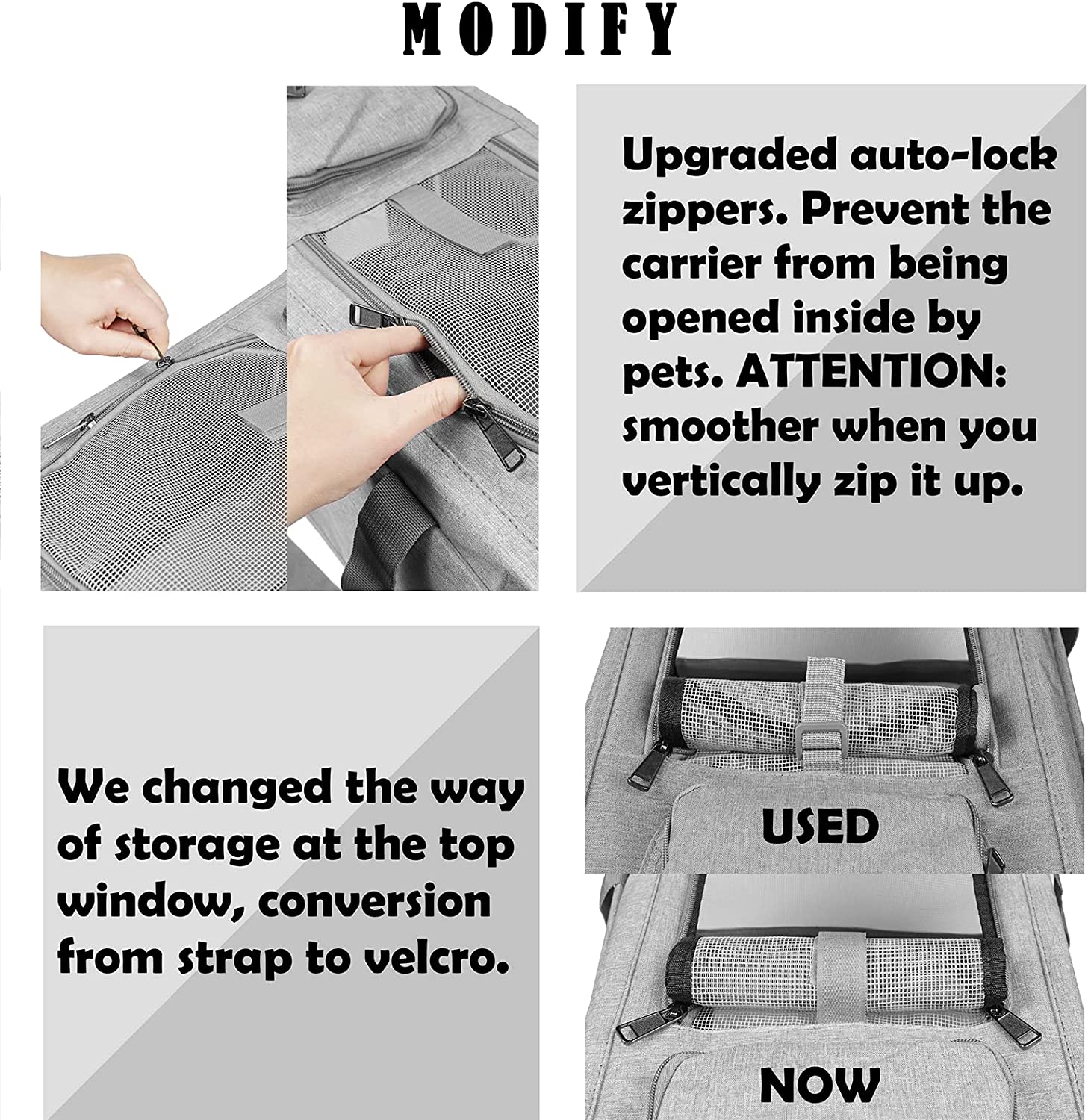 MODIFY

Upgraded auto-lock zippers. Prevent the carrier from being opened inside by pets. ATTENTION: smoother when you vertically zip it up.

We changed the way of storage at the top window, conversion from strap to velcro.

USED

NOW