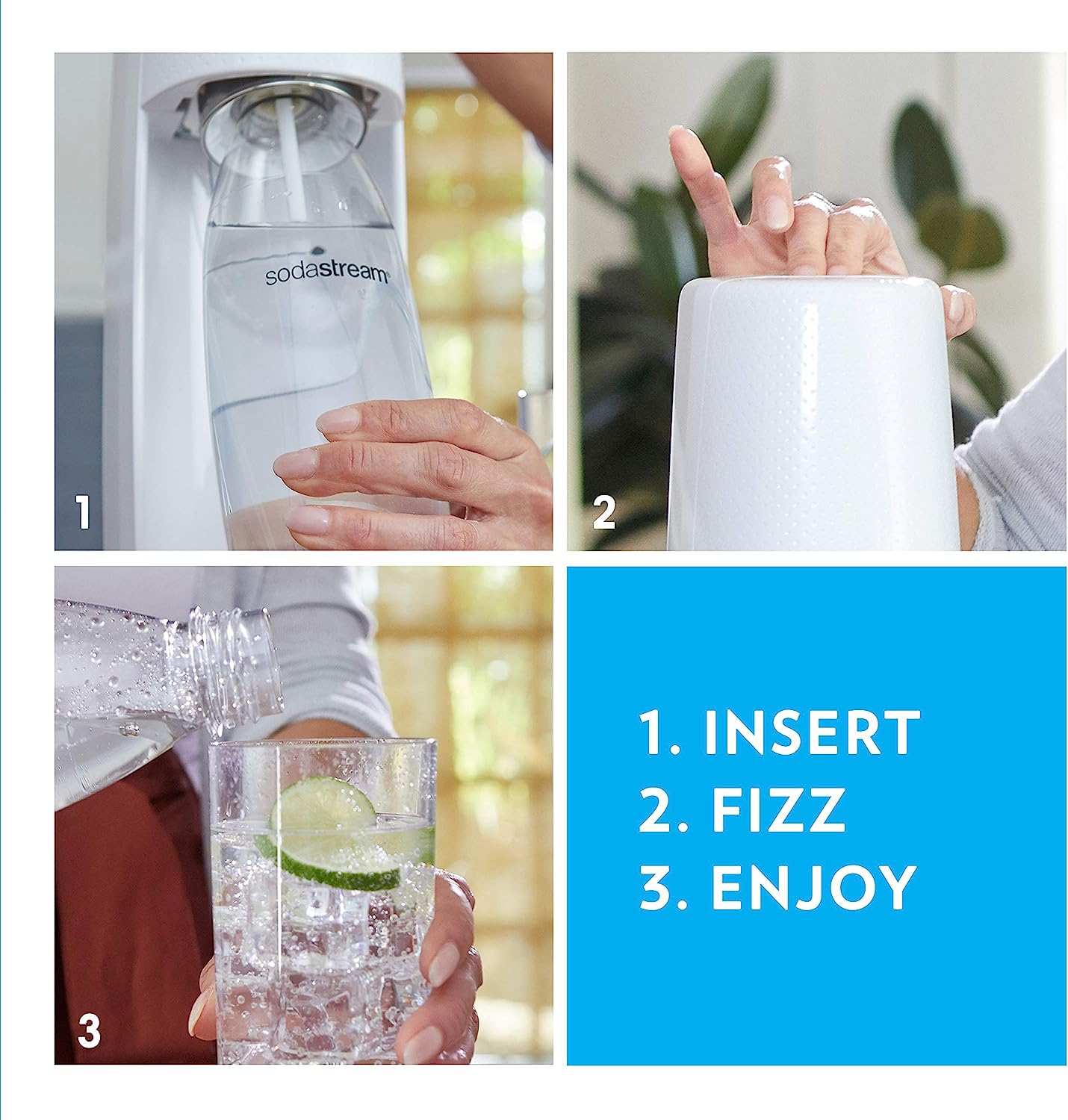 sodastream

1

2

3

1. INSERT
2. FIZZ
3. ENJOY