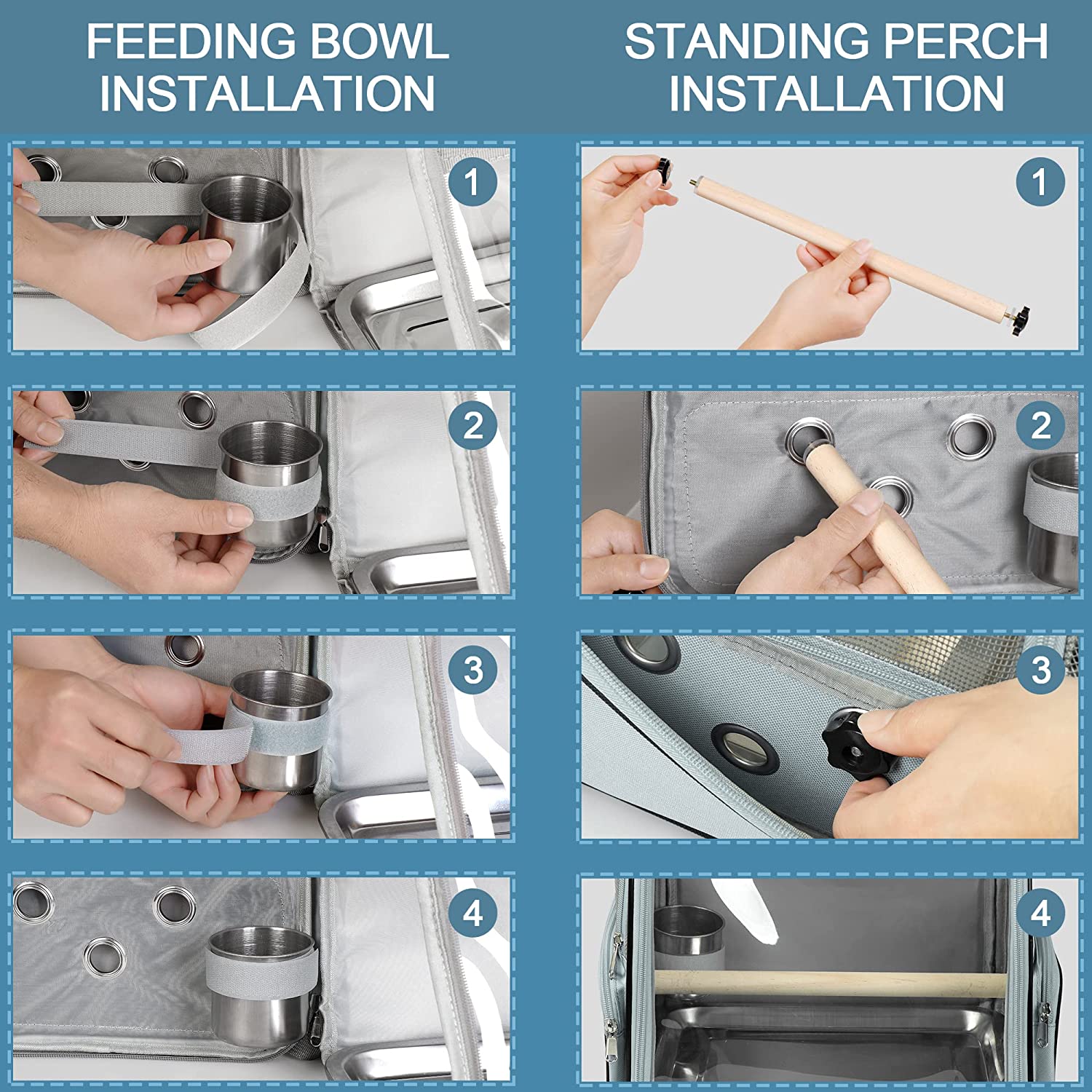 FEEDING BOWL INSTALLATION

1

2

3

4

STANDING PERCH INSTALLATION

1

2

3

4