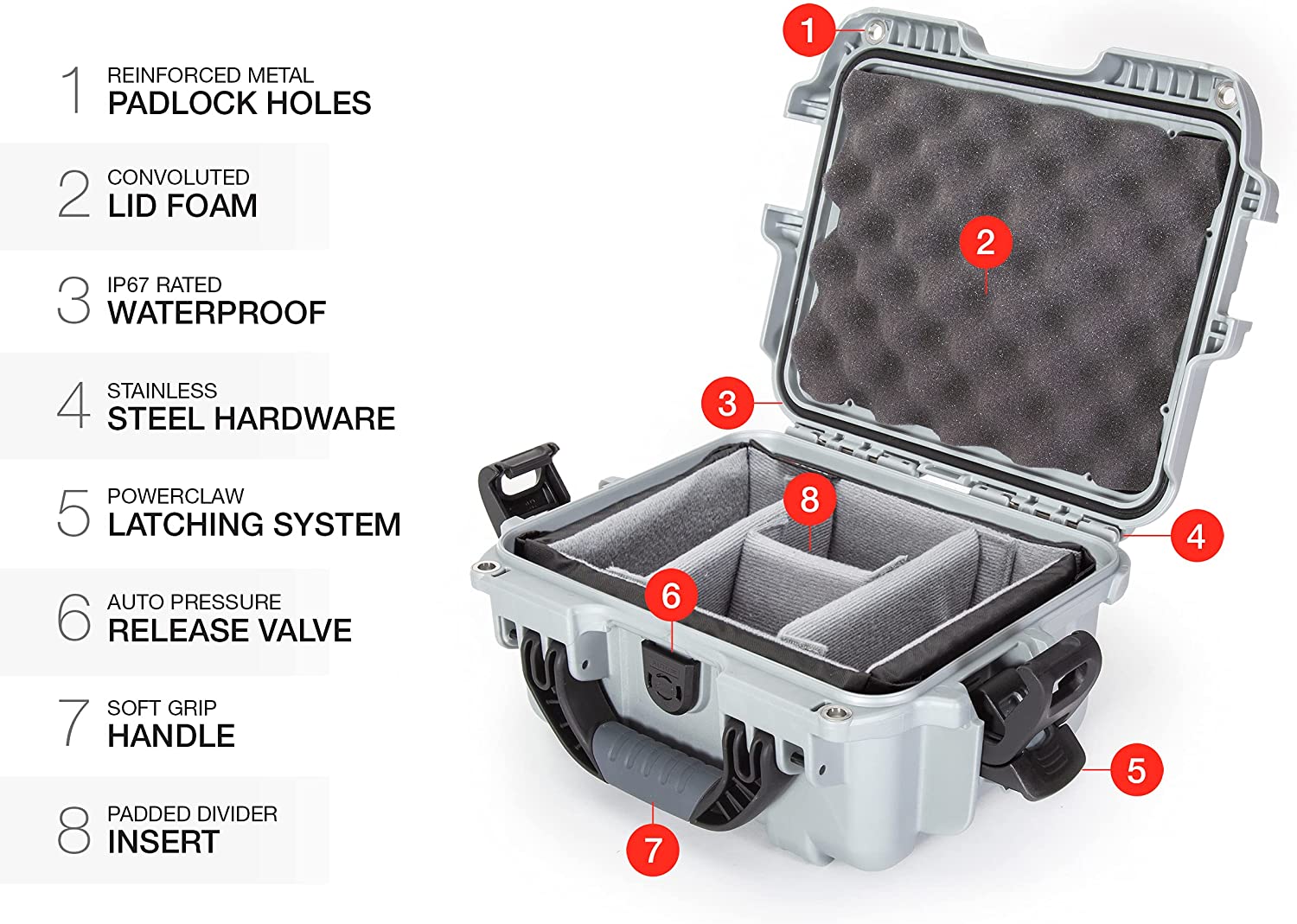 1 REINFORCED METAL
PADLOCK HOLES

2 CONVOLUTED
LID FOAM

3 IP67 RATED
WATERPROOF

4 STAINLESS
STEEL HARDWARE

5 POWERCLAW
LATCHING SYSTEM

6 AUTO PRESSURE
RELEASE VALVE

7 SOFT GRIP
HANDLE

8 PADDED DIVIDER
INSERT

1

2

3

8

4

6

5

7