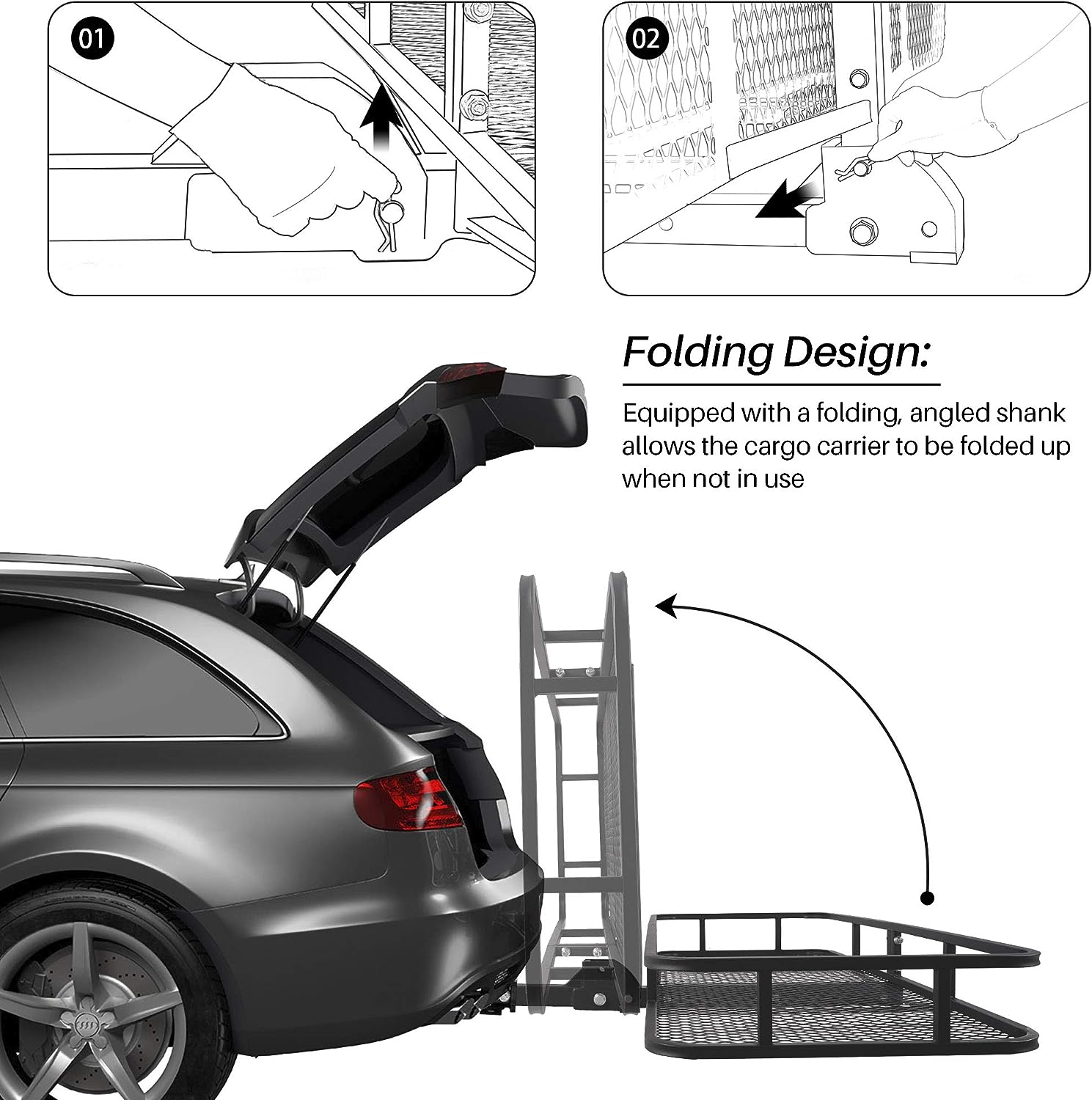 01

02

Folding Design:

Equipped with a folding, angled shank allows the cargo carrier to be folded up when not in use