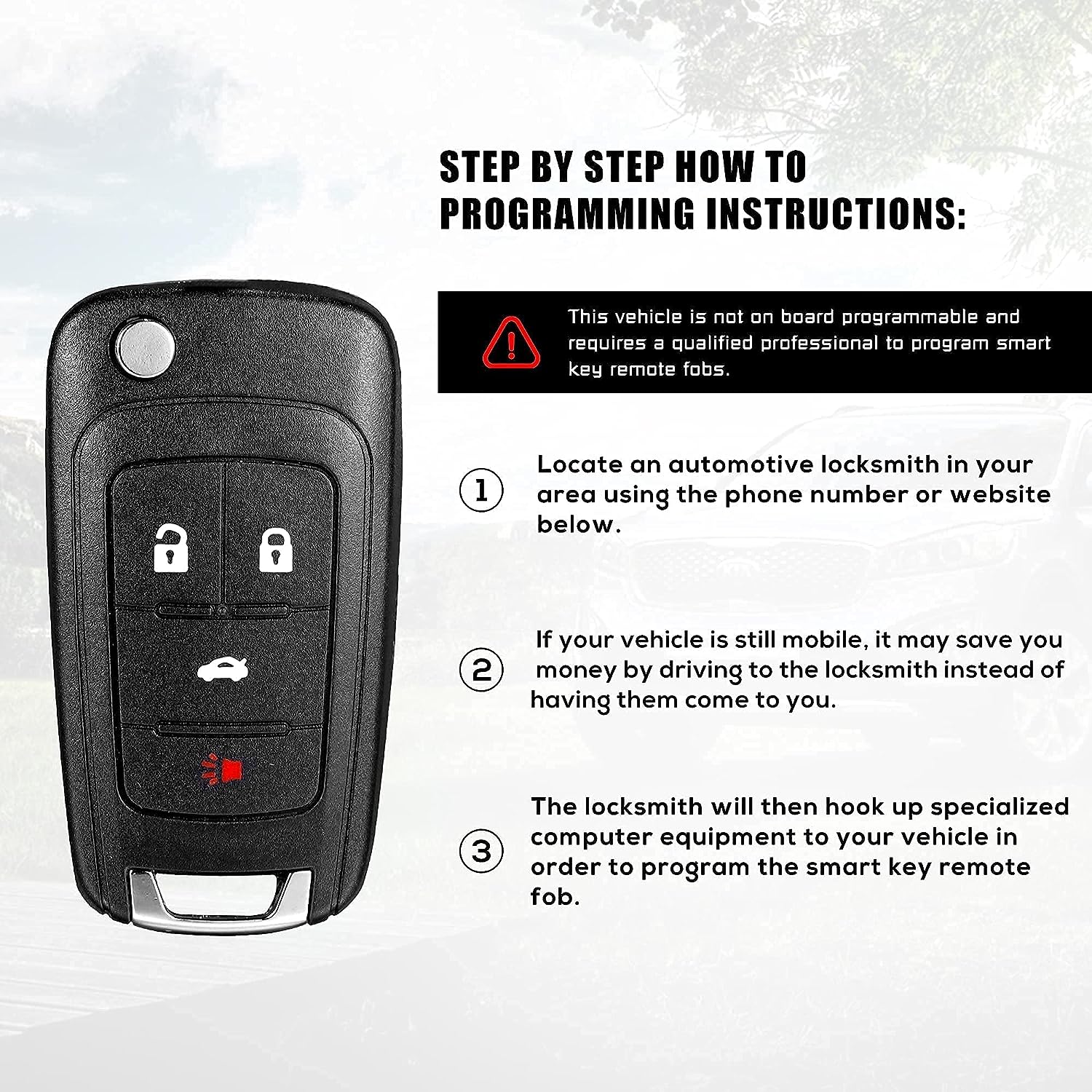 STEP BY STEP HOW TO PROGRAMMING INSTRUCTIONS:

This vehicle is not on board programmable and requires a qualified professional to program smart key remote fobs.

1 Locate an automotive locksmith in your area using the phone number or website below.

2 If your vehicle is still mobile, it may save you money by driving to the locksmith instead of having them come to you.

3 The locksmith will then hook up specialized computer equipment to your vehicle in order to program the smart key remote fob.