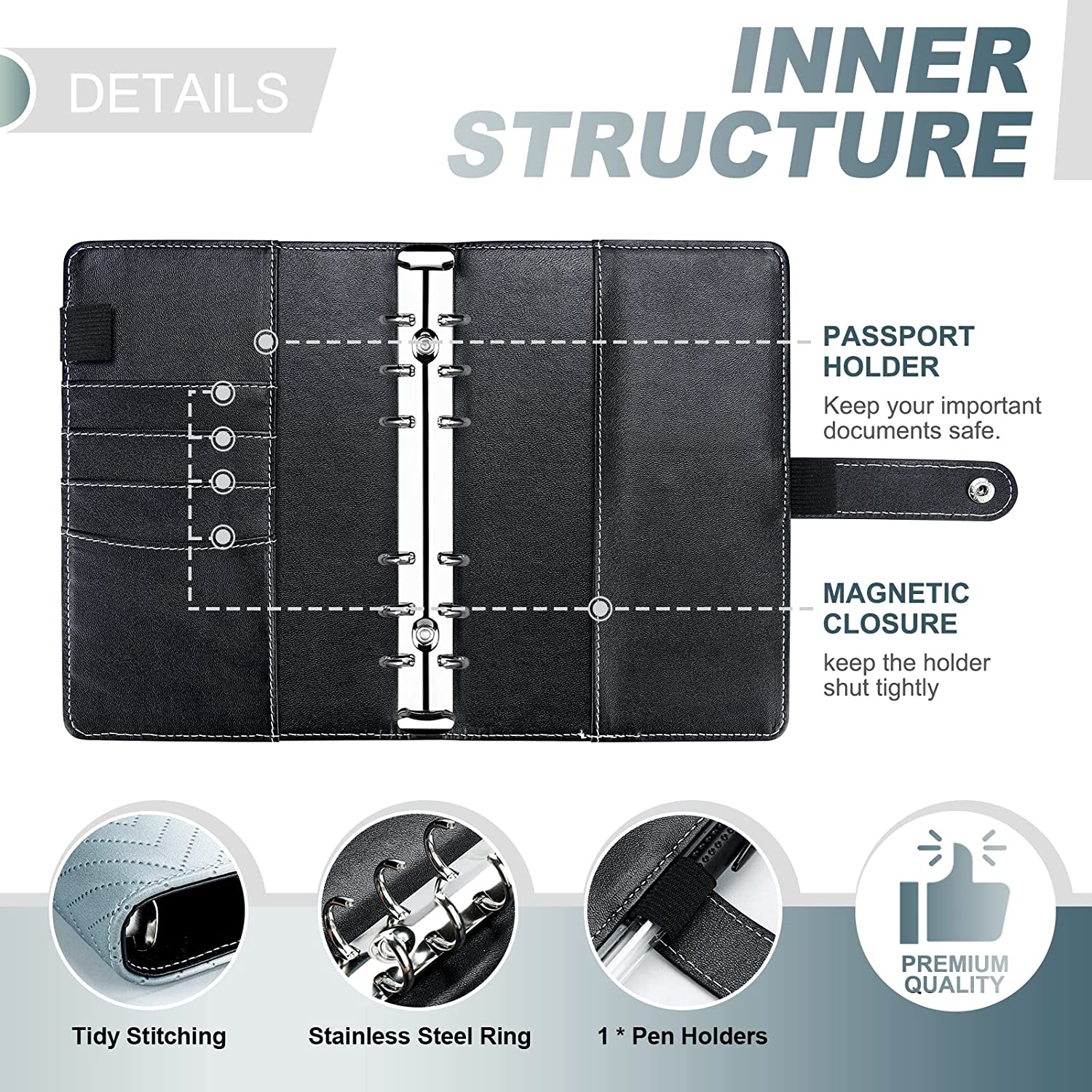 DETAILS

INNER STRUCTURE

PASSPORT HOLDER

Keep your important documents safe.

MAGNETIC CLOSURE

keep the holder shut tightly

Tidy Stitching

Stainless Steel Ring

1 * Pen Holders

PREMIUM QUALITY